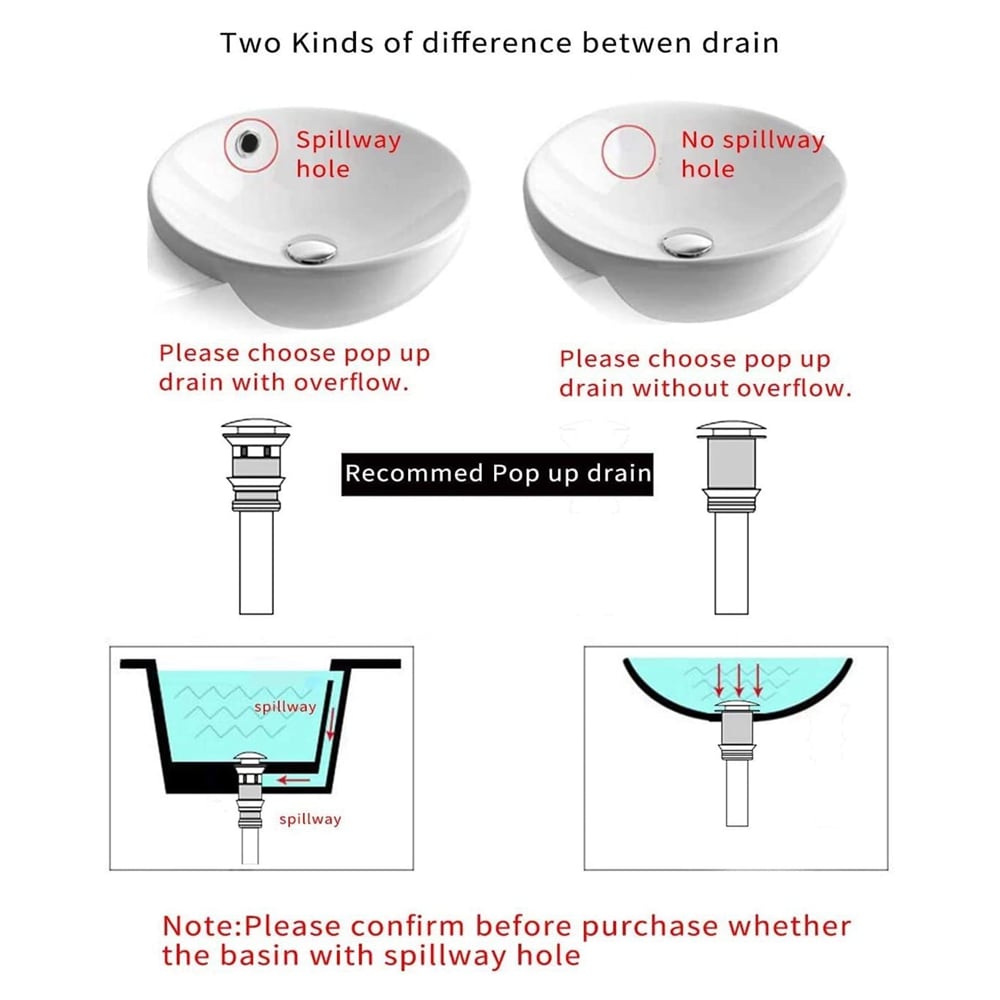 Two Kinds of difference betwen drain

Spillway hole

No spillway hole

Please choose pop up drain with overflow.

Please choose pop up drain without overflow.

Recommed Pop up drain

spillway

spillway

Note:Please confirm before purchase whether the basin with spillway hole