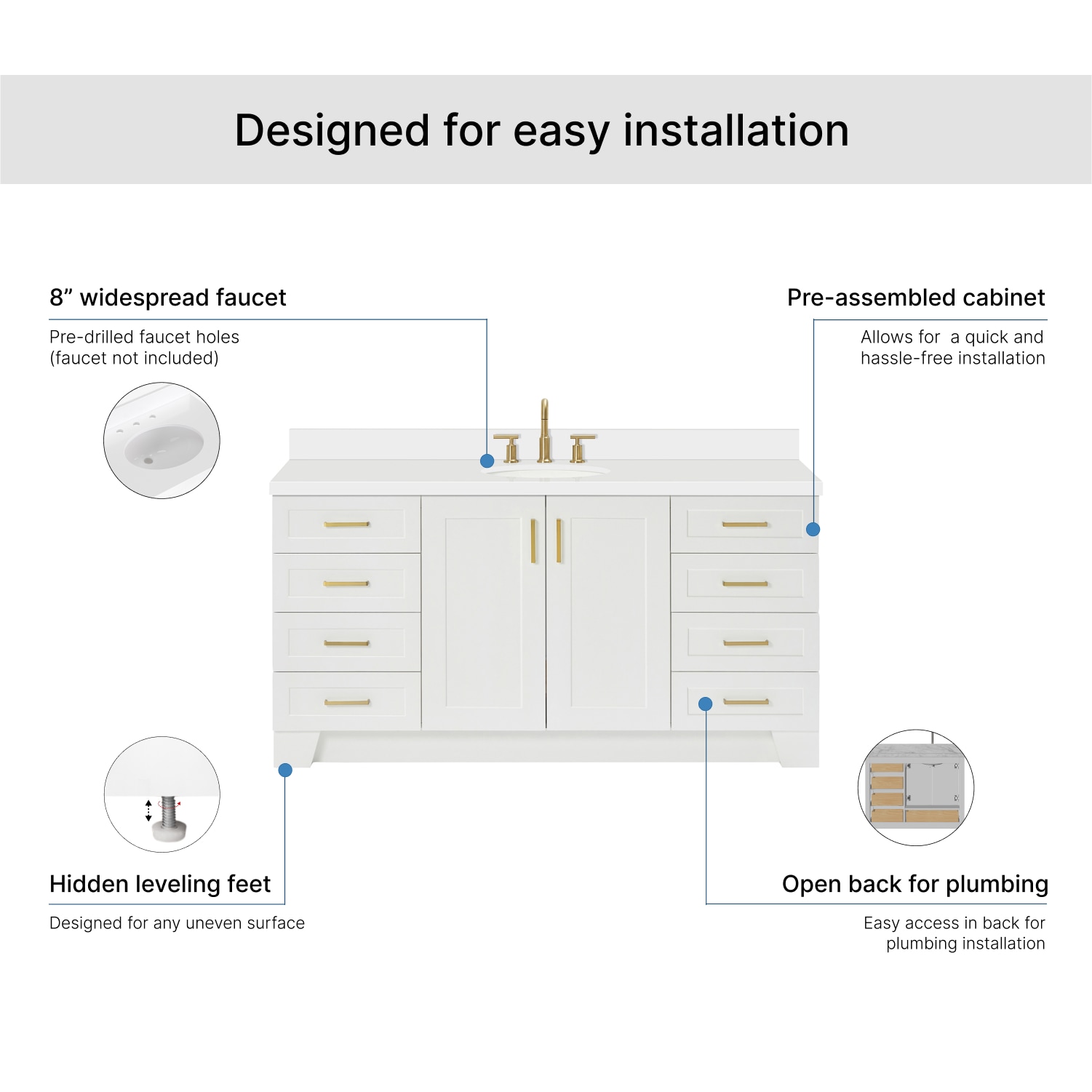 Designed for easy installation

8” widespread faucet

Pre-drilled faucet holes
(faucet not included)

Pre-assembled cabinet

Allows for  a quick and
hassle-free installation

Hidden leveling feet

Designed for any uneven surface

Open back for plumbing

Easy access in back for
plumbing installation