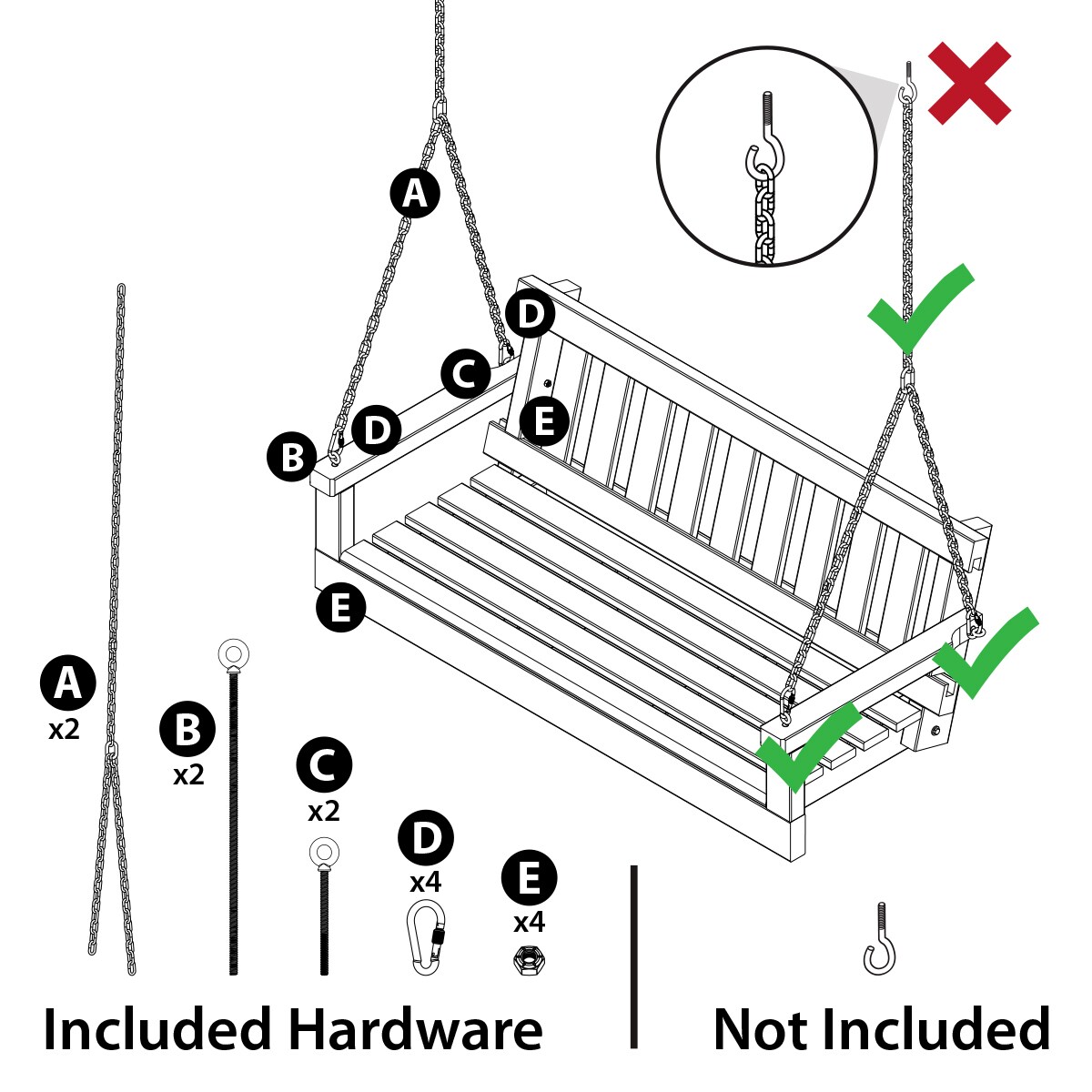 A

D

C

D

E

B

E

A
x2

B
x2

C
x2

D
x4

E
x4

Included Hardware

Not Included