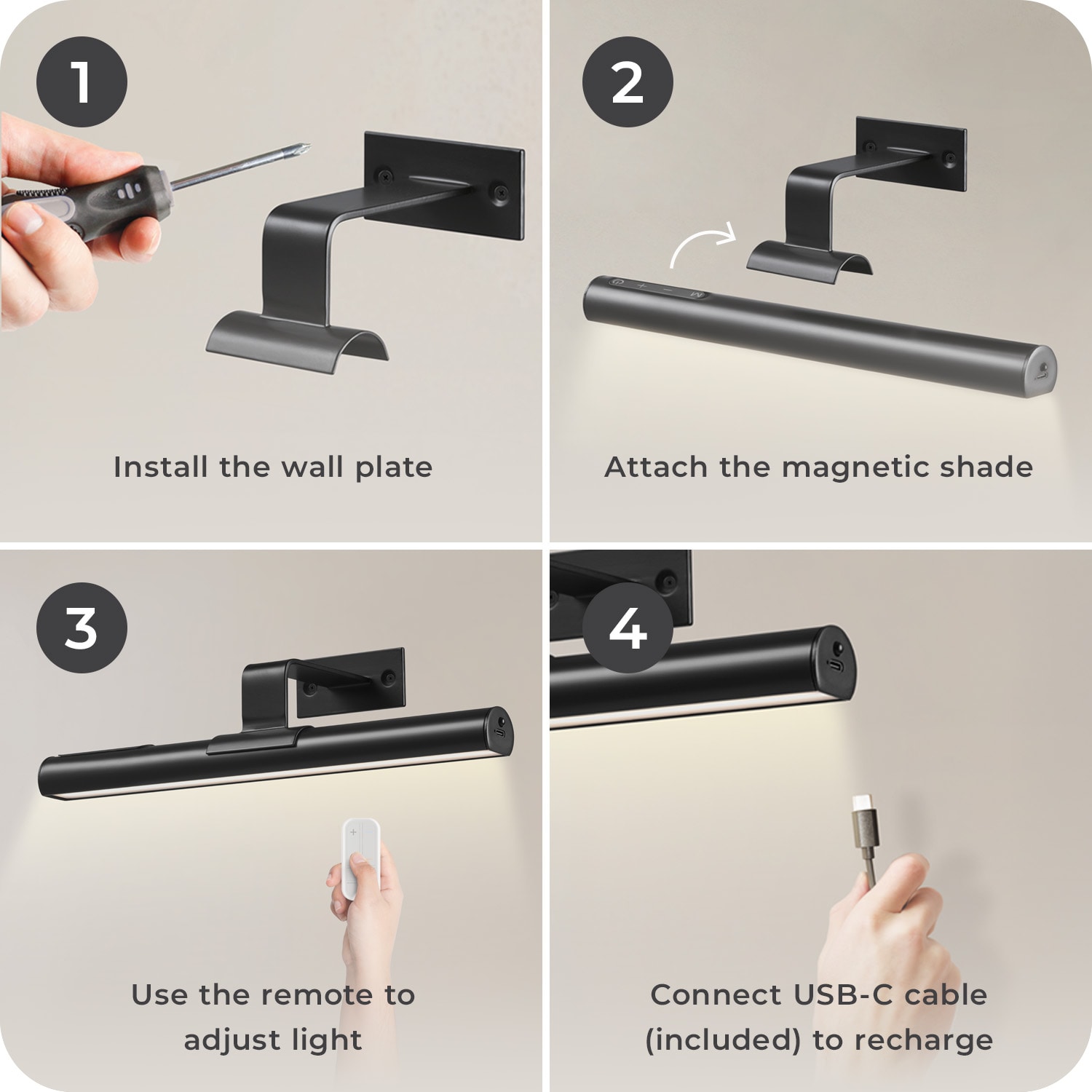 1

Install the wall plate

2

Attach the magnetic shade

3

Use the remote to adjust light

4

Connect USB-C cable (included) to recharge