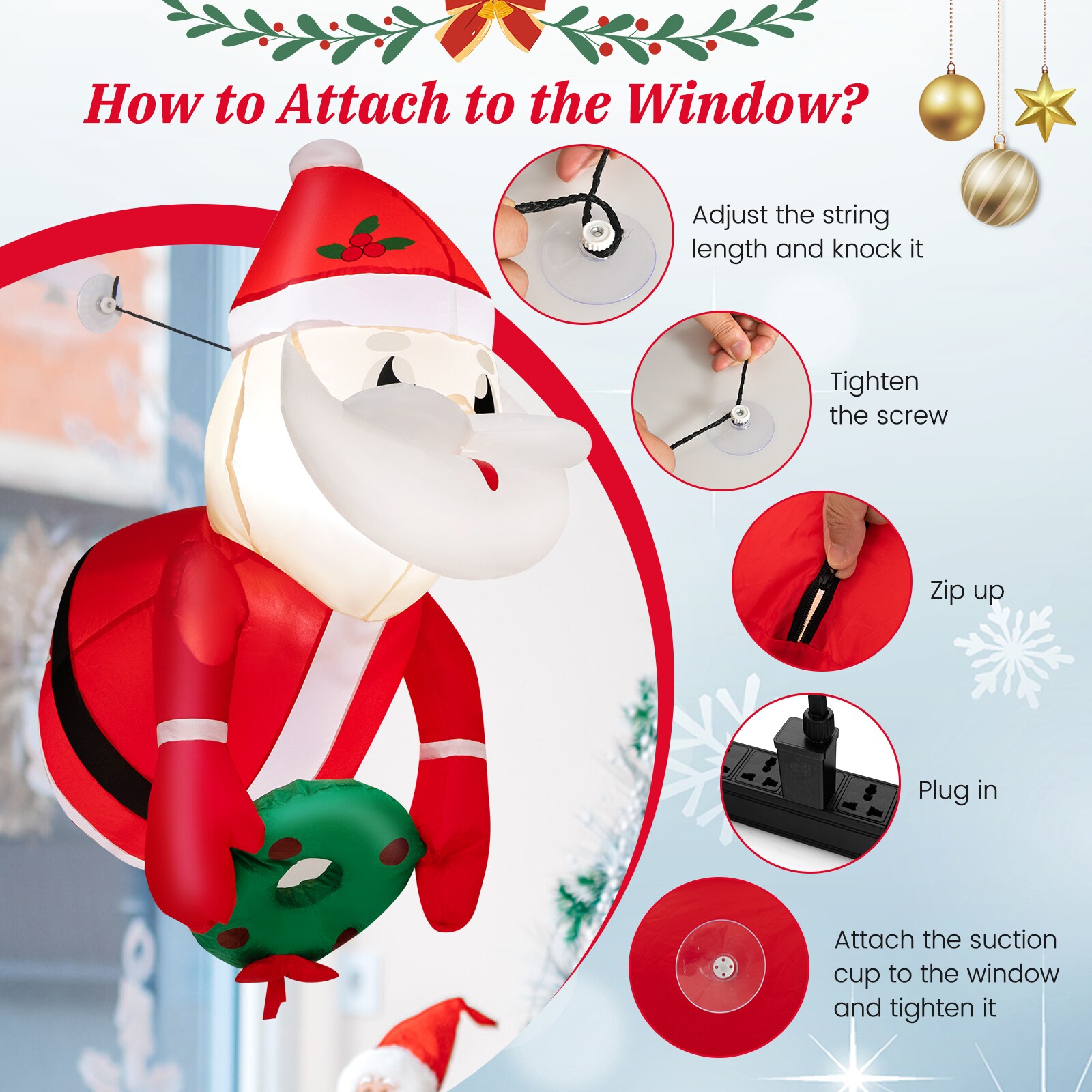 How to Attach to the Window?

Adjust the string length and knock it

Tighten the screw

Zip up

Plug in

Attach the suction cup to the window and tighten it