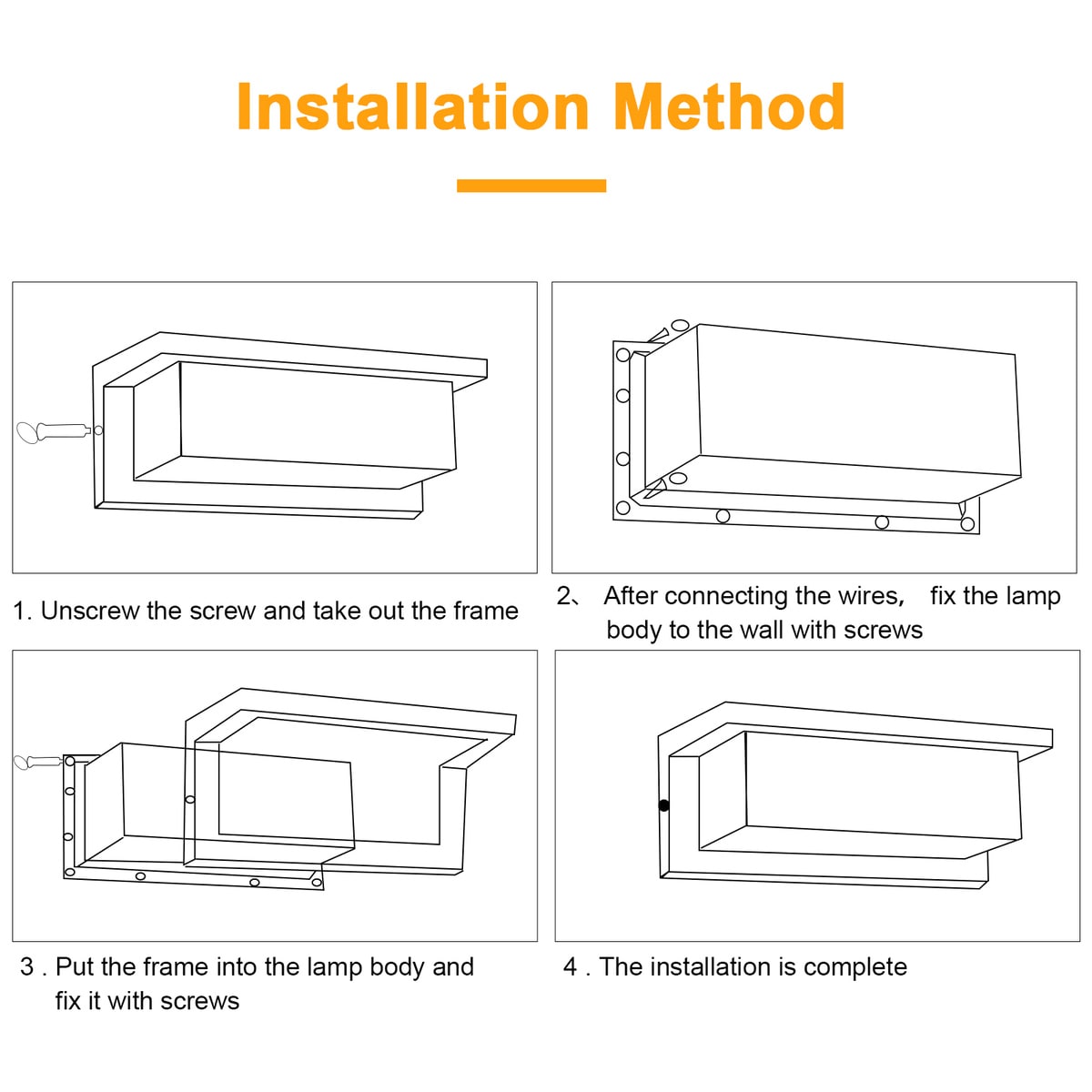 Installation Method

1. Unscrew the screw and take out the frame

2、 After connecting the wires, fix the lamp body to the wall with screws

3 . Put the frame into the lamp body and fix it with screws

4 . The installation is complete