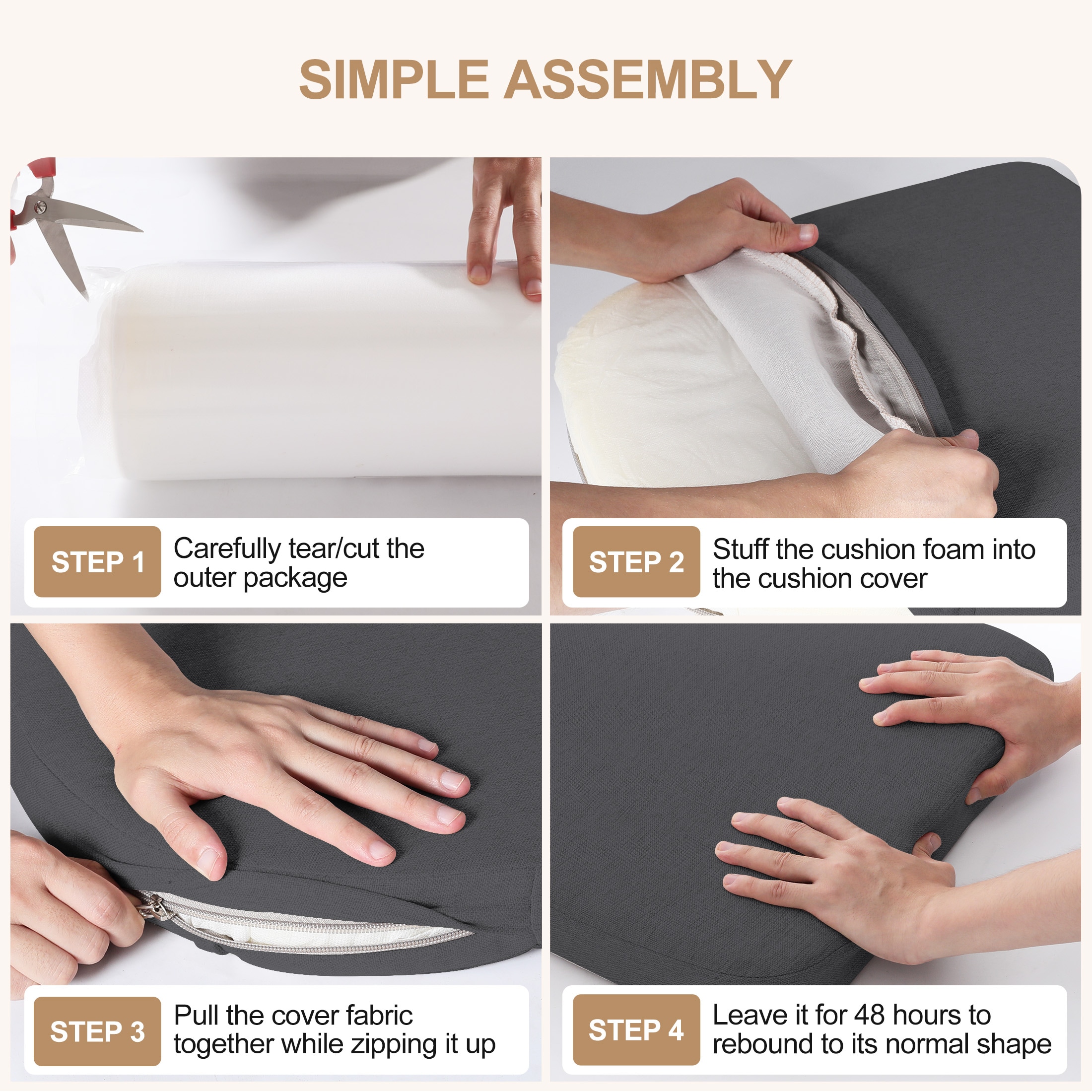 SIMPLE ASSEMBLY

STEP 1 Carefully tear/cut the outer package

STEP 2 Stuff the cushion foam into the cushion cover

STEP 3 Pull the cover fabric together while zipping it up

STEP 4 Leave it for 48 hours to rebound to its normal shape