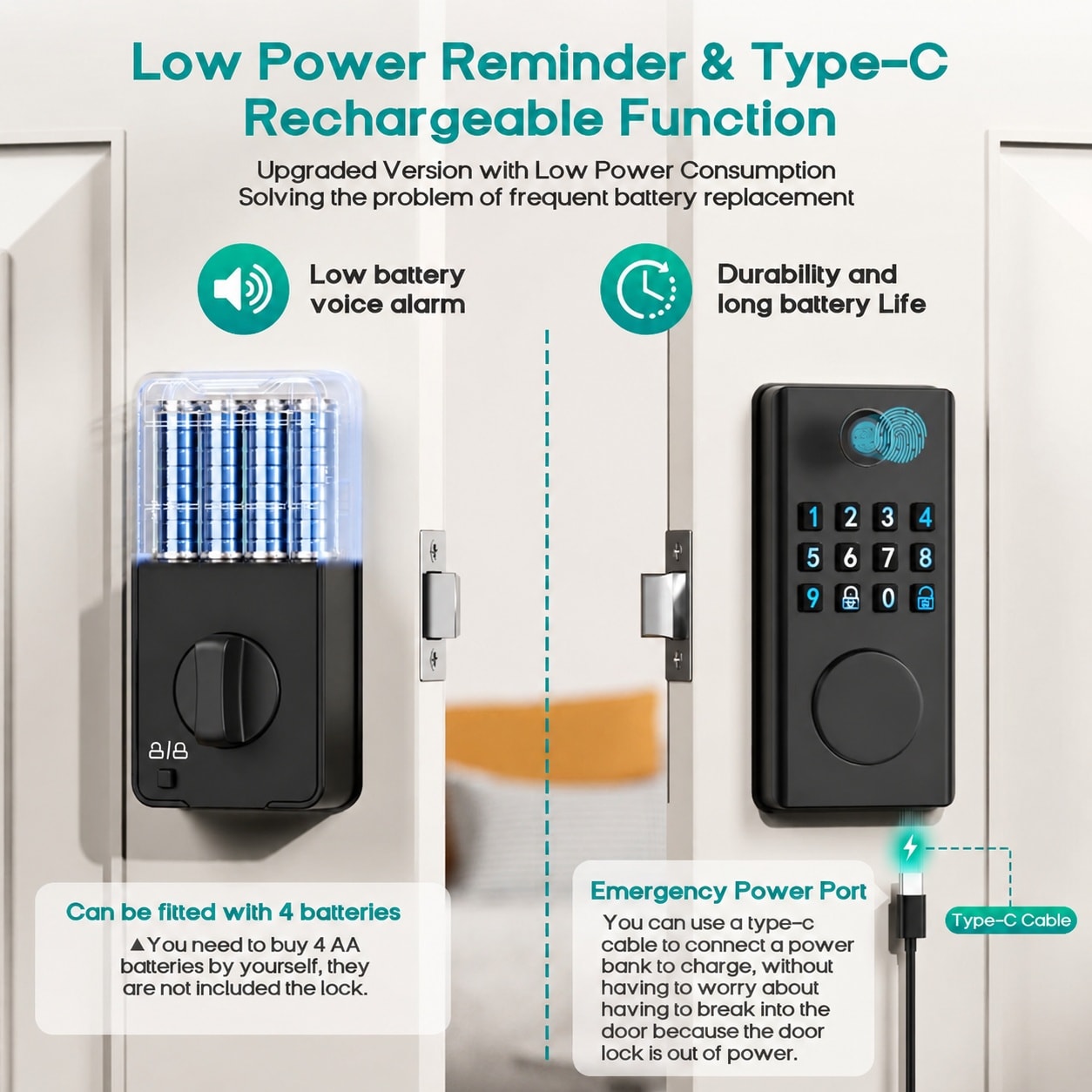 Low Power Reminder & Type-C Rechargeable Function

Upgraded Version with Low Power Consumption
Solving the problem of frequent battery replacement

Low battery voice alarm

Durability and long battery Life

1 2 3 4
5 6 7 8
9 0

Can be fitted with 4 batteries

▲You need to buy 4 AA batteries by yourself, they are not included the lock.

Emergency Power Port

You can use a type-c cable to connect a power bank to charge, without having to worry about having to break into the door because the door lock is out of power.

Type-C Cable