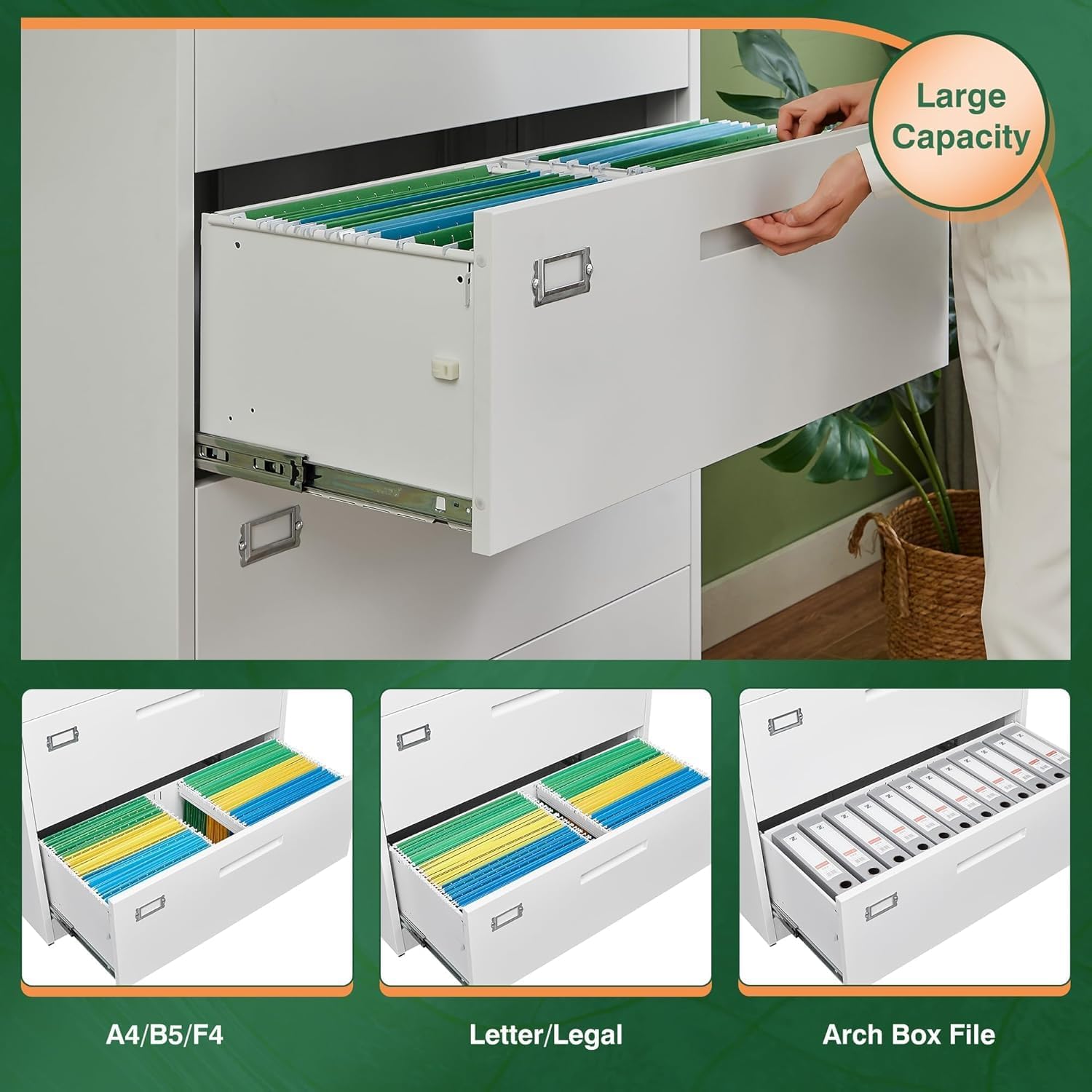 Large Capacity

A4/B5/F4

Letter/Legal

Arch Box File