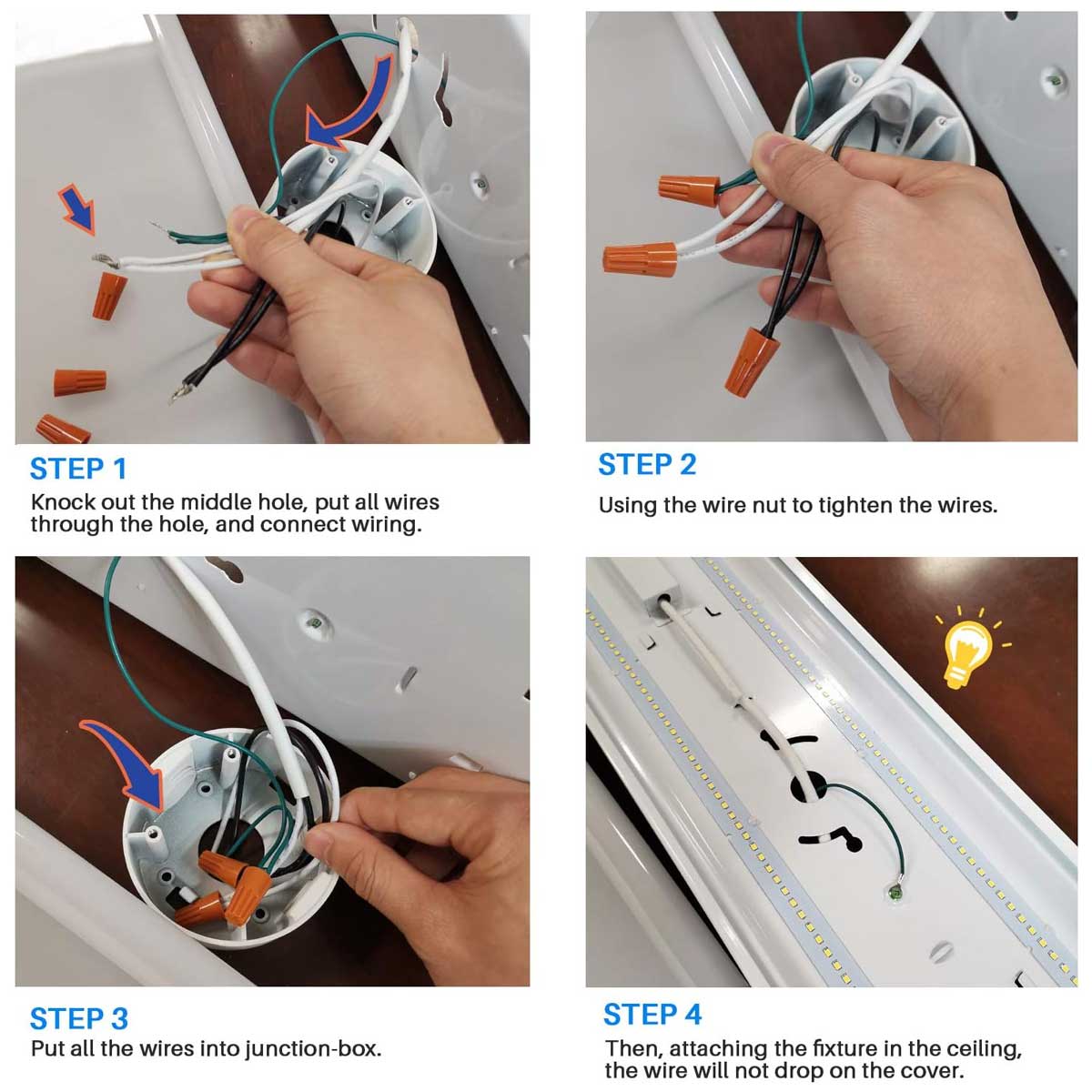 STEP 1
Knock out the middle hole, put all wires through the hole, and connect wiring.

STEP 2
Using the wire nut to tighten the wires.

STEP 3
Put all the wires into junction-box.

STEP 4
Then, attaching the fixture in the ceiling, the wire will not drop on the cover.