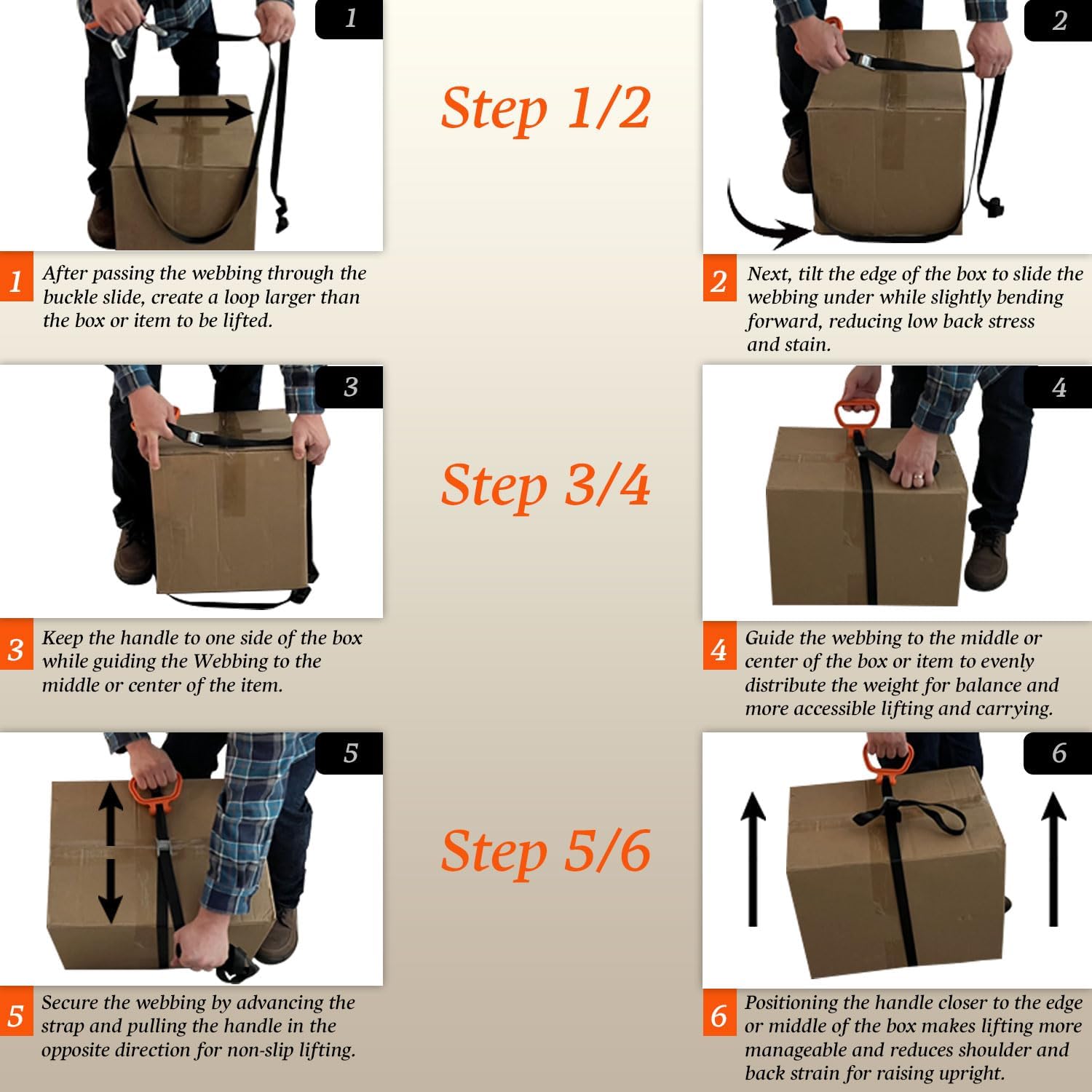 1

Step 1/2

2

1 After passing the webbing through the buckle slide, create a loop larger than the box or item to be lifted.

2 Next, tilt the edge of the box to slide the webbing under while slightly bending forward, reducing low back stress and stain.

3

Step 3/4

4

3 Keep the handle to one side of the box while guiding the Webbing to the middle or center of the item.

4 Guide the webbing to the middle or center of the box or item to evenly distribute the weight for balance and more accessible lifting and carrying.

5

Step 5/6

6

5 Secure the webbing by advancing the strap and pulling the handle in the opposite direction for non-slip lifting.

6 Positioning the handle closer to the edge or middle of the box makes lifting more manageable and reduces shoulder and back strain for raising upright.