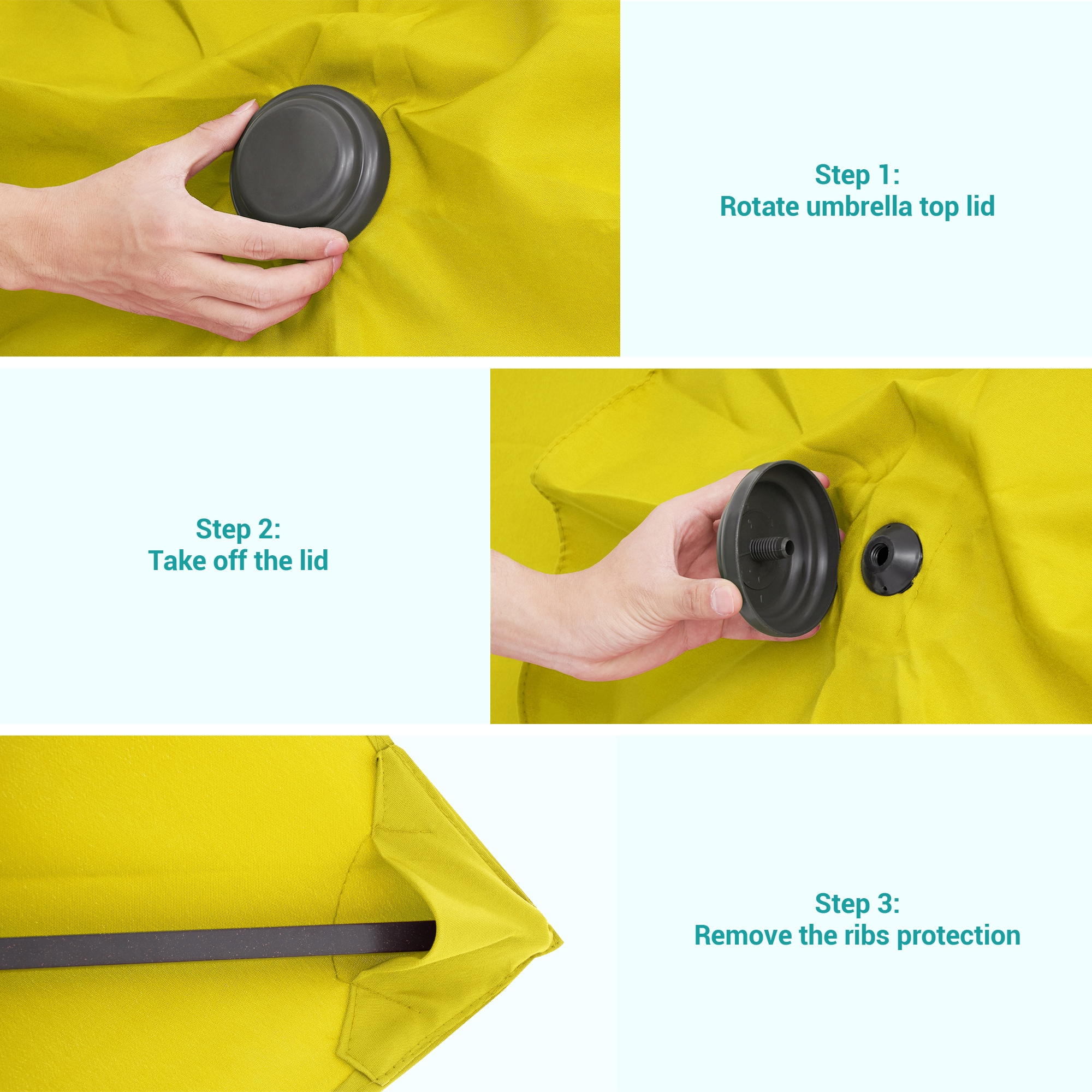 Step 1:
Rotate umbrella top lid

Step 2:
Take off the lid

Step 3:
Remove the ribs protection