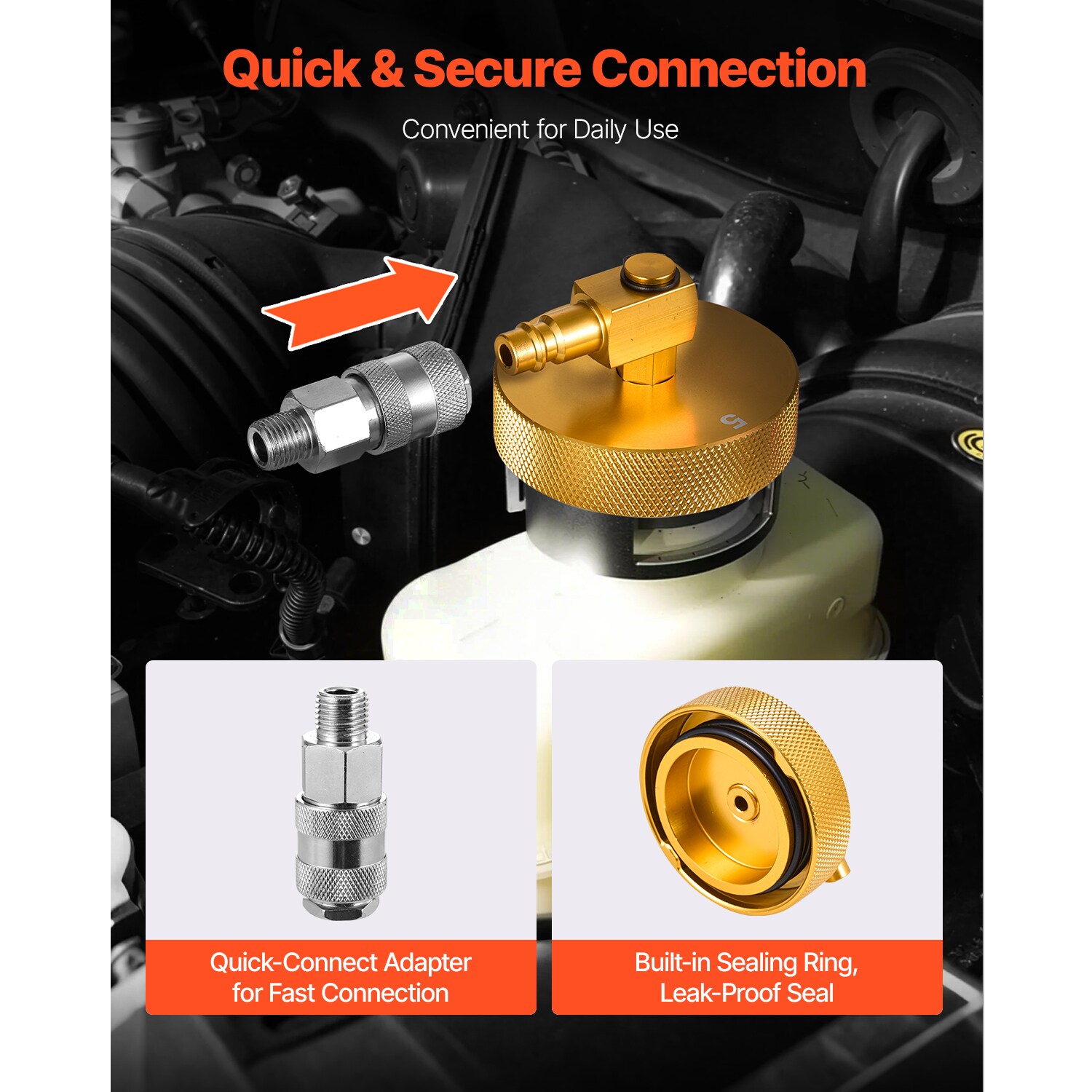 Quick & Secure Connection

Convenient for Daily Use

Quick-Connect Adapter for Fast Connection

Built-in Sealing Ring, Leak-Proof Seal