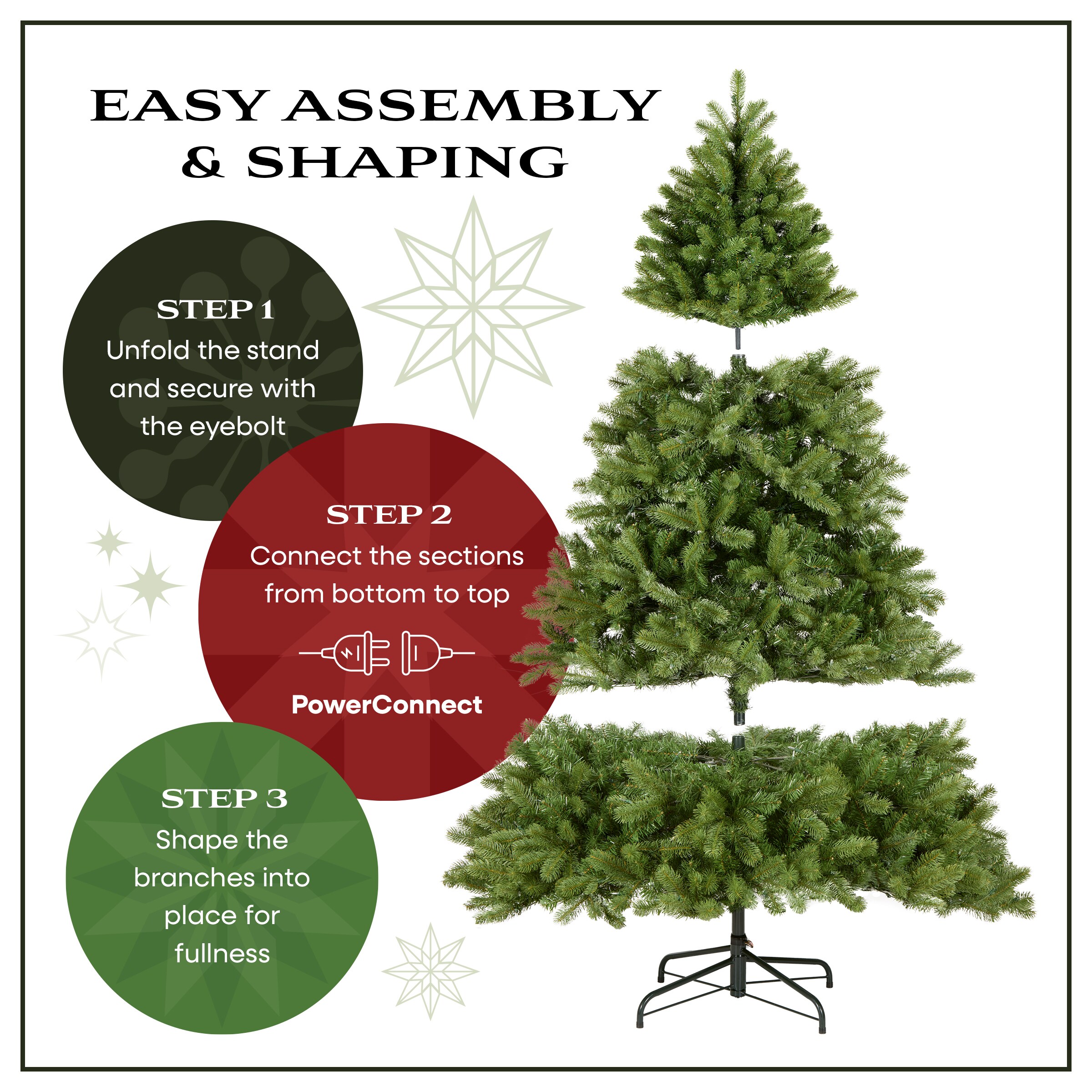 EASY ASSEMBLY & SHAPING

STEP 1
Unfold the stand and secure with the eyebolt

STEP 2
Connect the sections from bottom to top

PowerConnect

STEP 3
Shape the branches into place for fullness