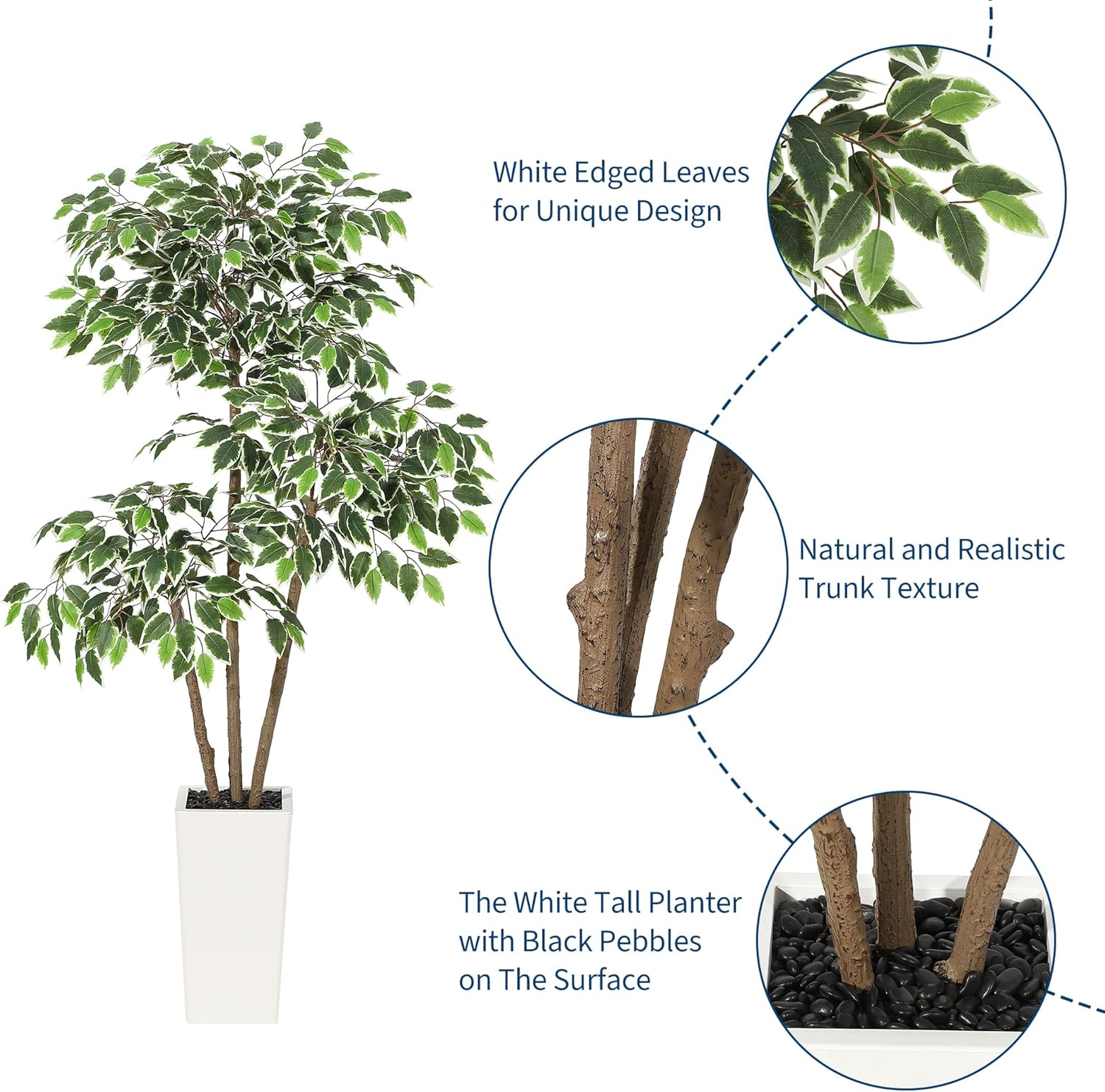 White Edged Leaves for Unique Design

Natural and Realistic Trunk Texture

The White Tall Planter with Black Pebbles on The Surface