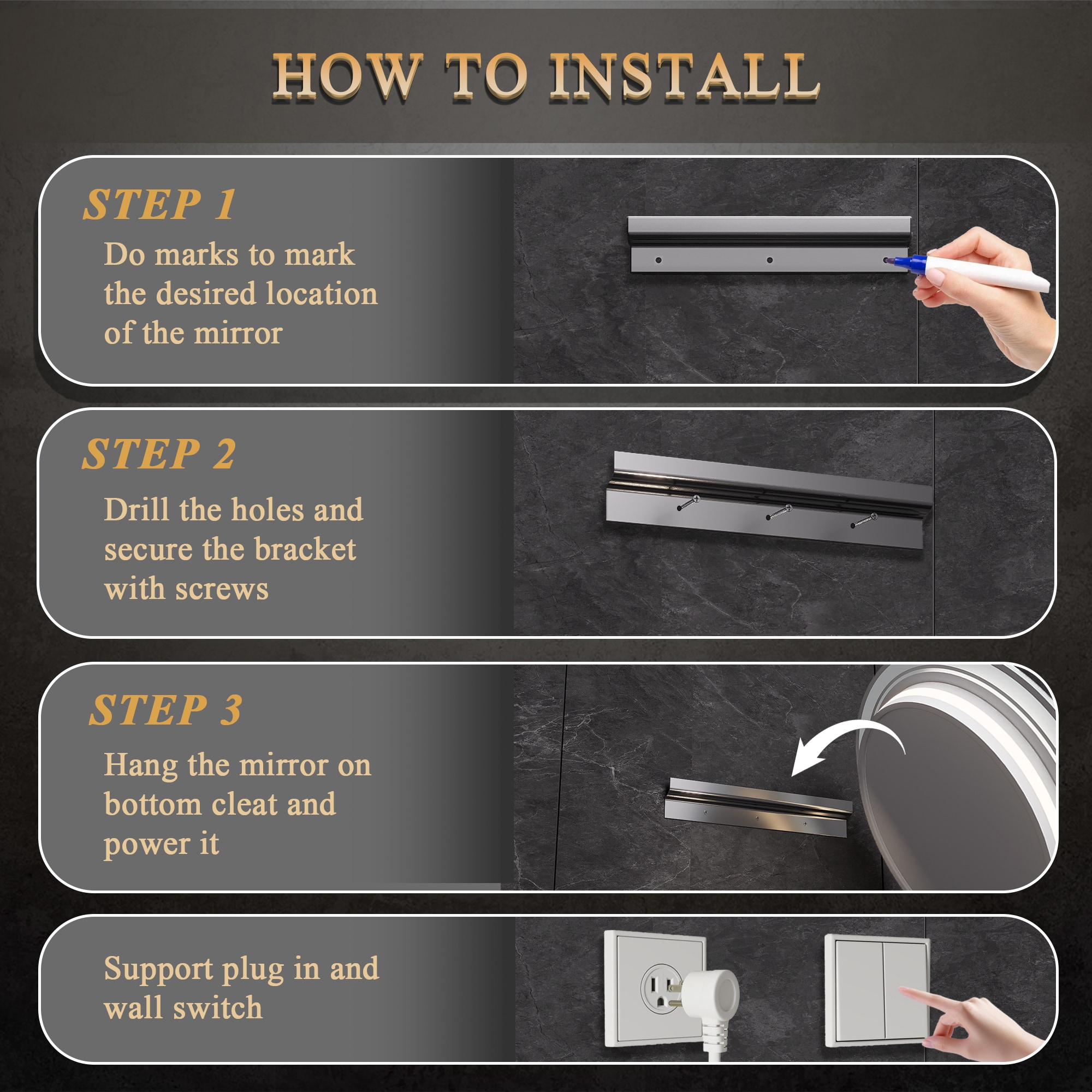 HOW TO INSTALL

STEP 1

Do marks to mark the desired location of the mirror

STEP 2

Drill the holes and secure the bracket with screws

STEP 3

Hang the mirror on bottom cleat and power it

Support plug in and wall switch