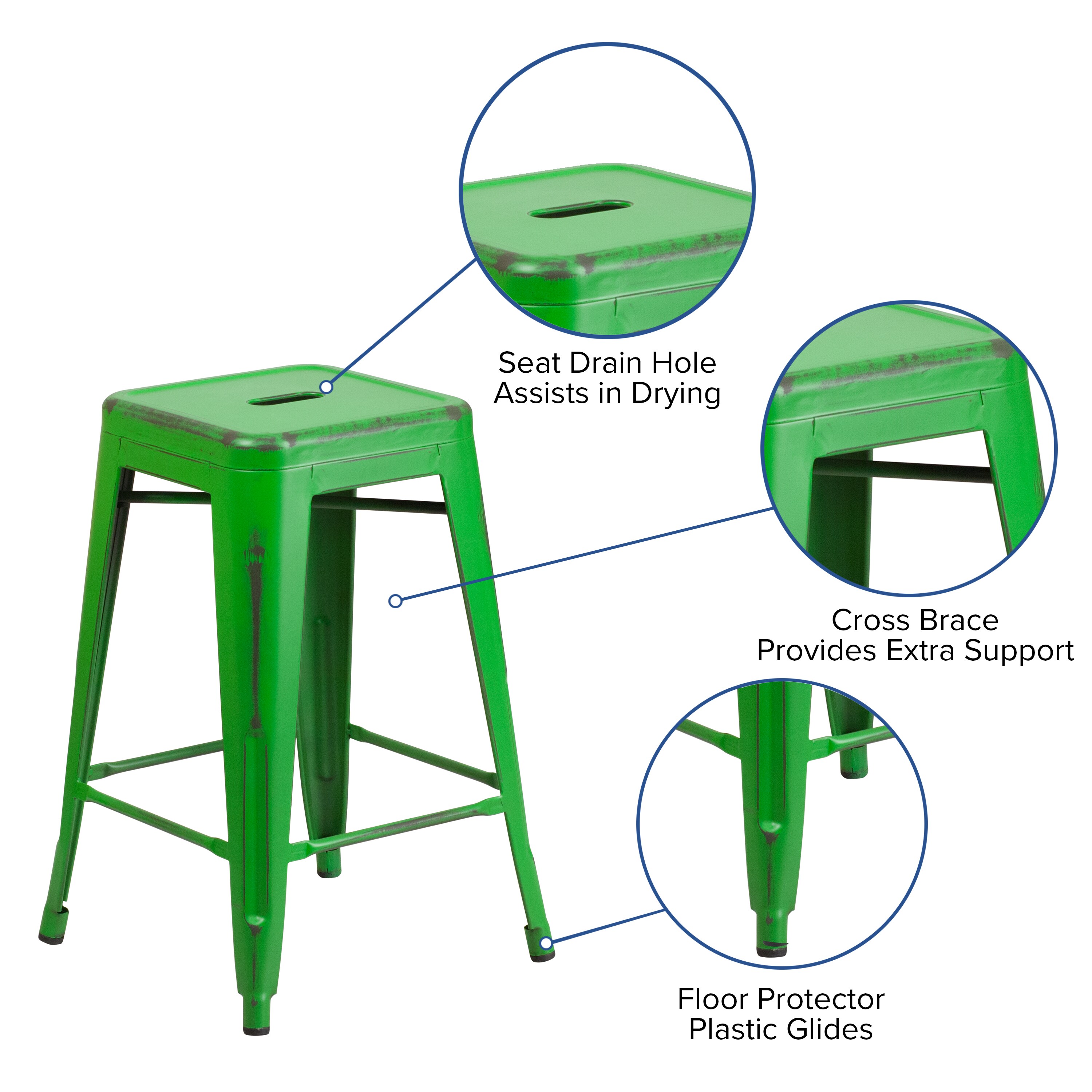 Seat Drain Hole
Assists in Drying

Cross Brace
Provides Extra Support

Floor Protector
Plastic Glides