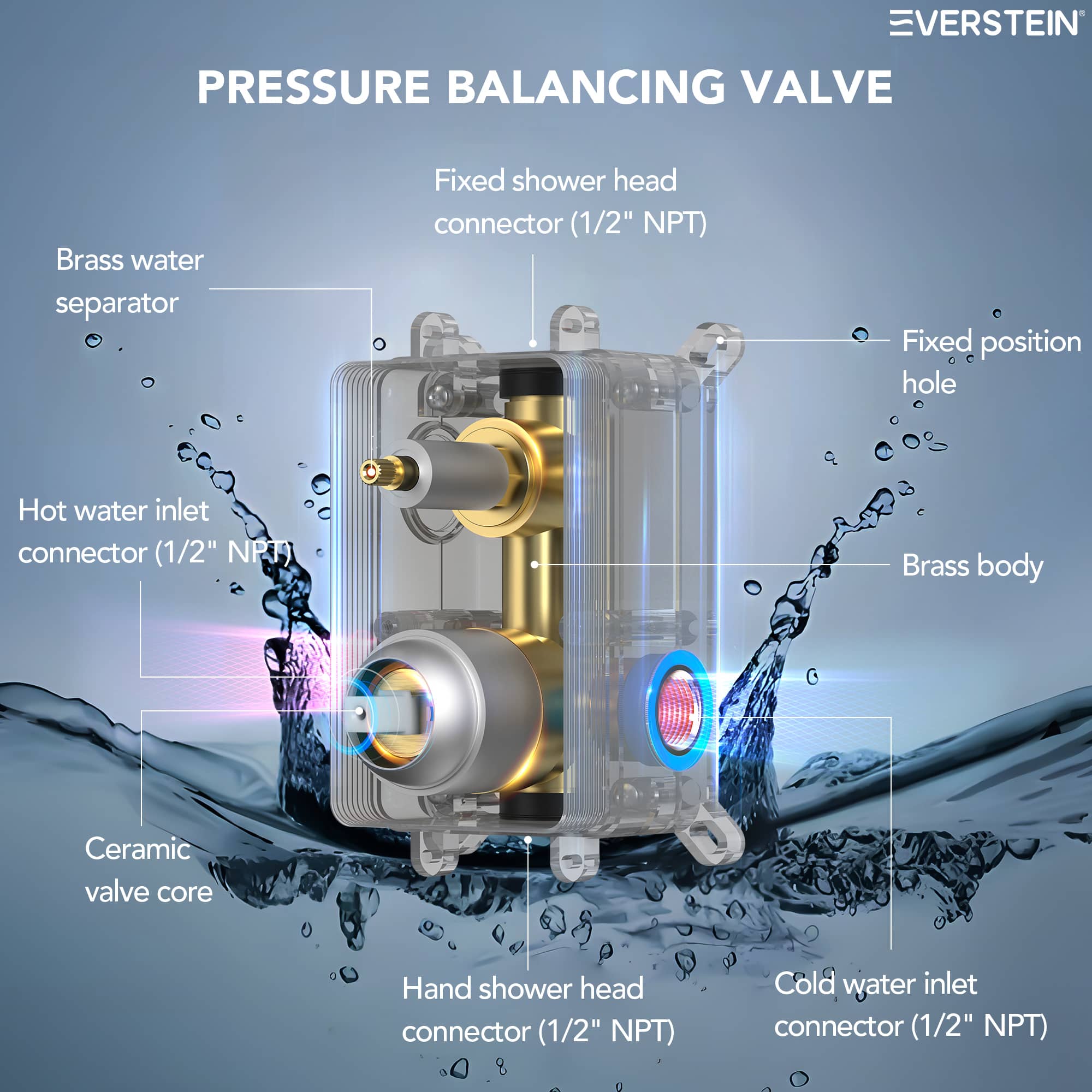 EVERSTEIN®

PRESSURE BALANCING VALVE

Fixed shower head connector (1/2" NPT)

Brass water separator

Fixed position hole

Hot water inlet connector (1/2" NPT)

Brass body

Ceramic valve core

Hand shower head connector (1/2" NPT)

Cold water inlet connector (1/2" NPT)