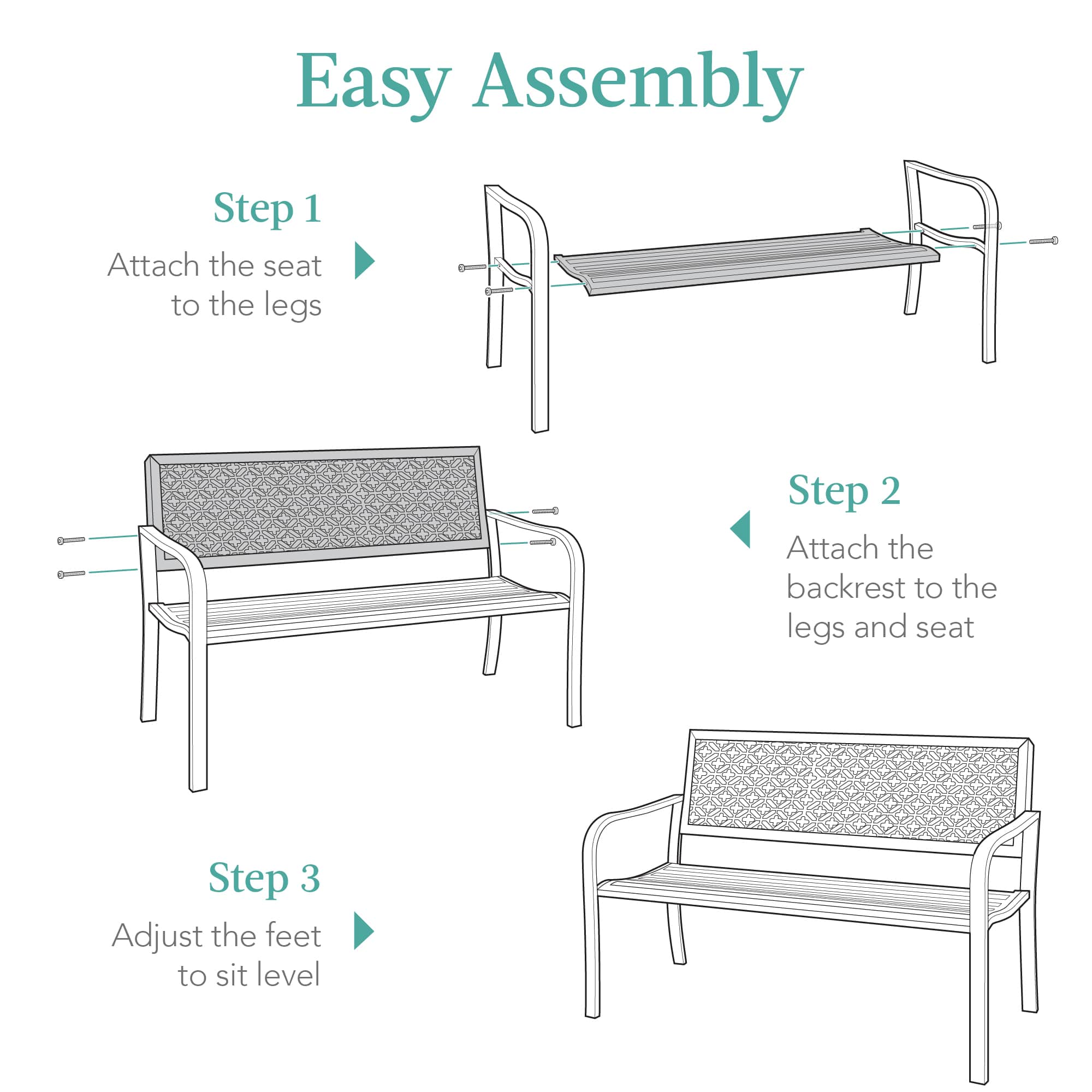 Easy Assembly

Step 1

Attach the seat to the legs

Step 2

Attach the backrest to the legs and seat

Step 3

Adjust the feet to sit level