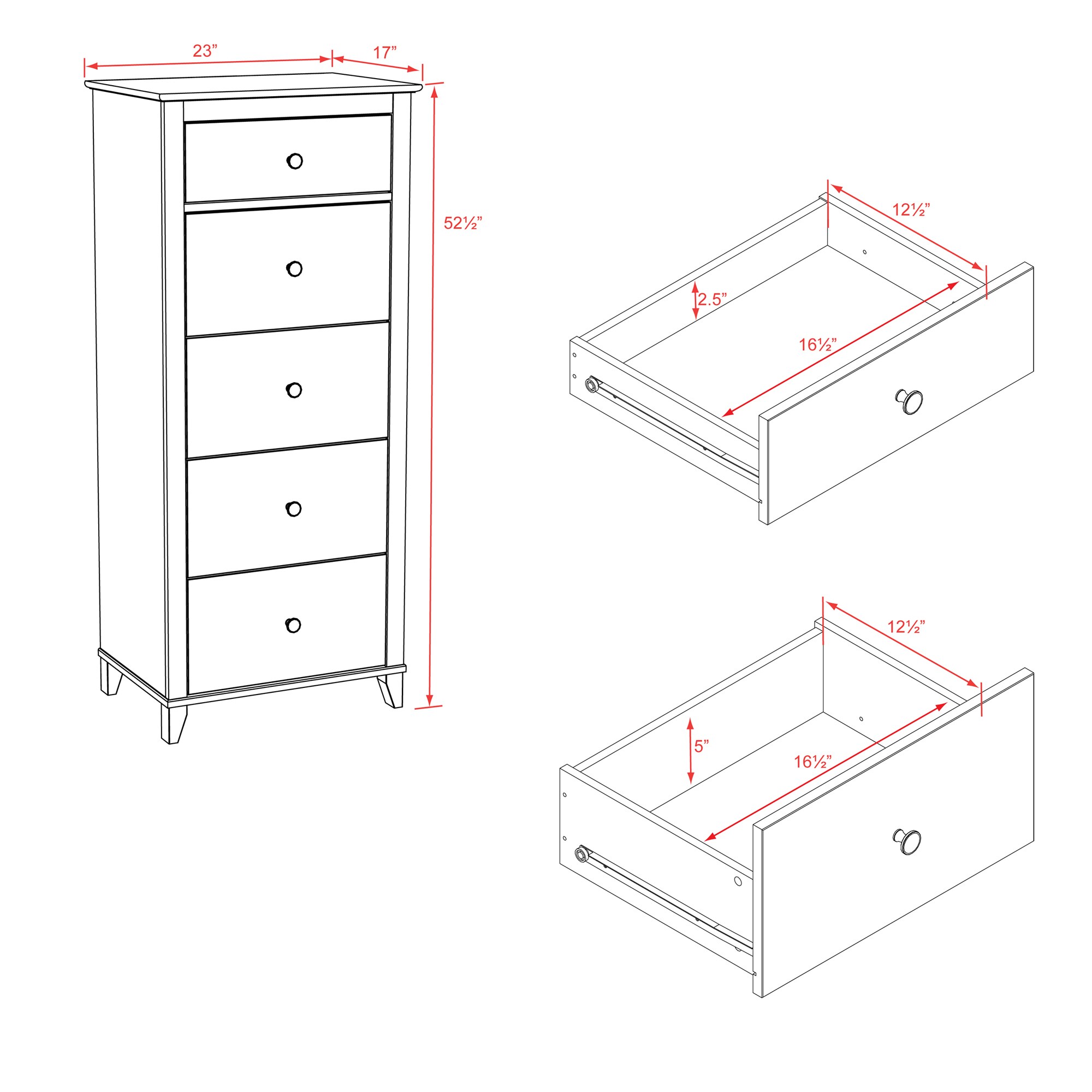 23”
17”
52½”
12½”
2.5”
16½”
12½”
5”
16½”