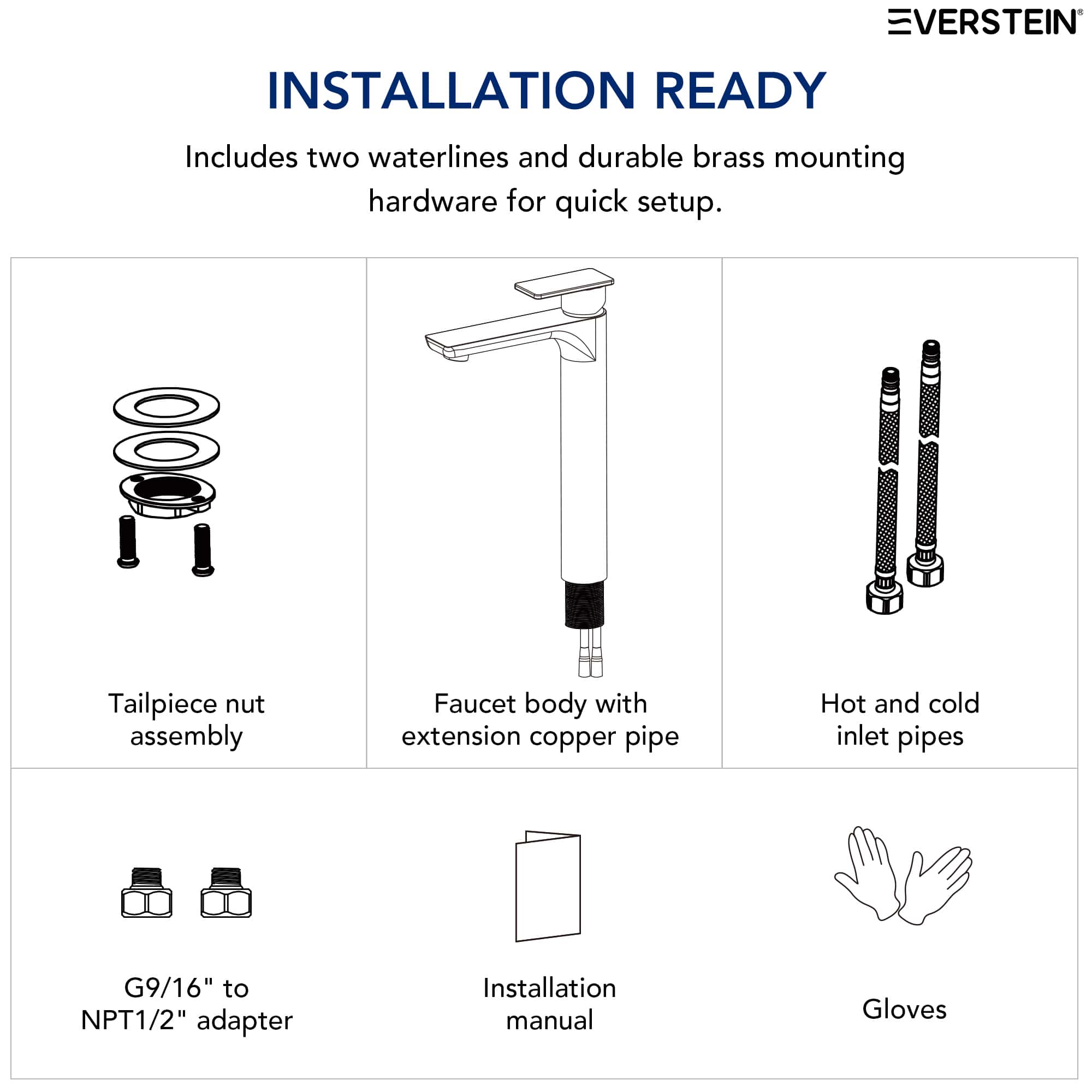 EVERSTEIN®

INSTALLATION READY

Includes two waterlines and durable brass mounting hardware for quick setup.

Tailpiece nut assembly

Faucet body with extension copper pipe

Hot and cold inlet pipes

G9/16" to NPT1/2" adapter

Installation manual

Gloves