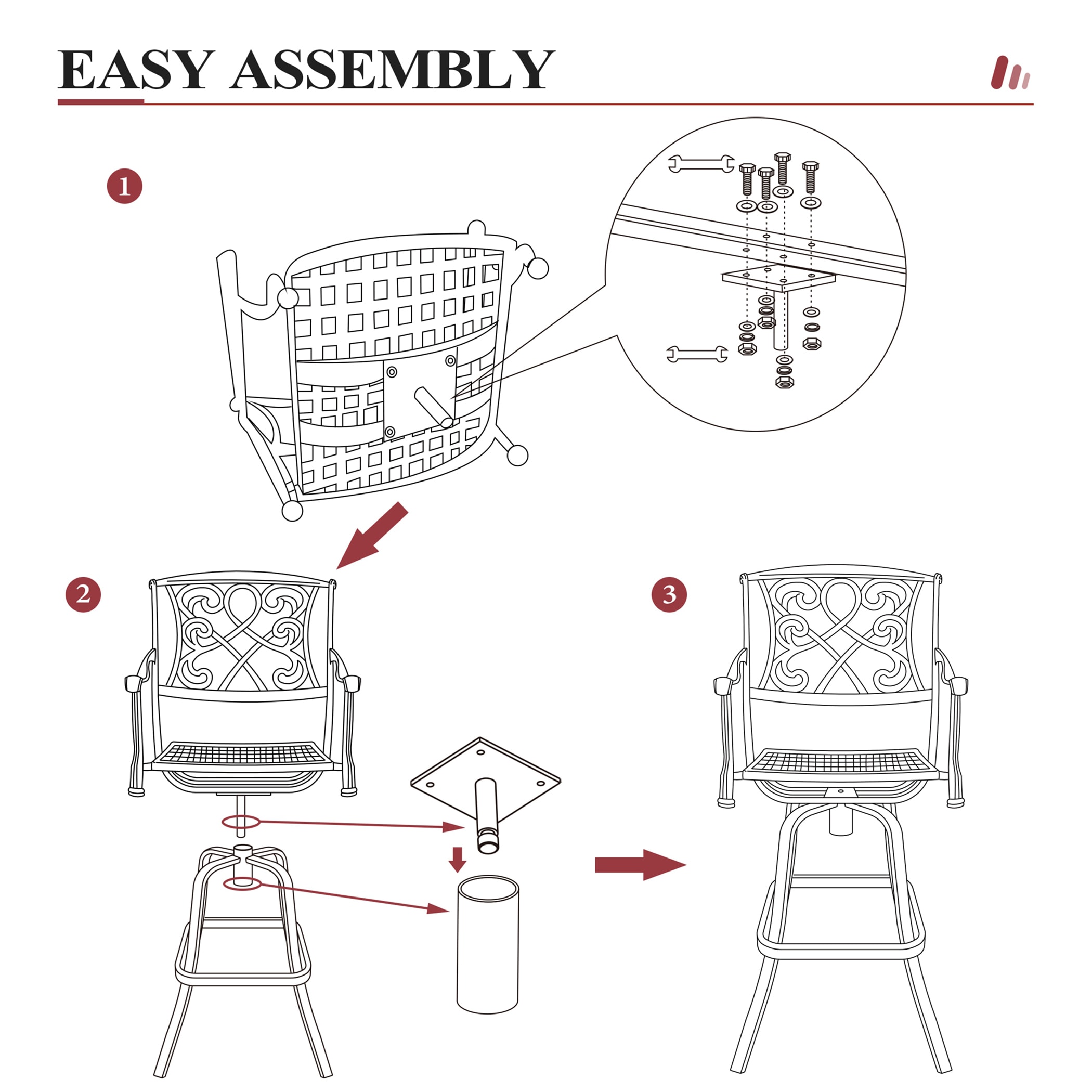 EASY ASSEMBLY

1

2

3