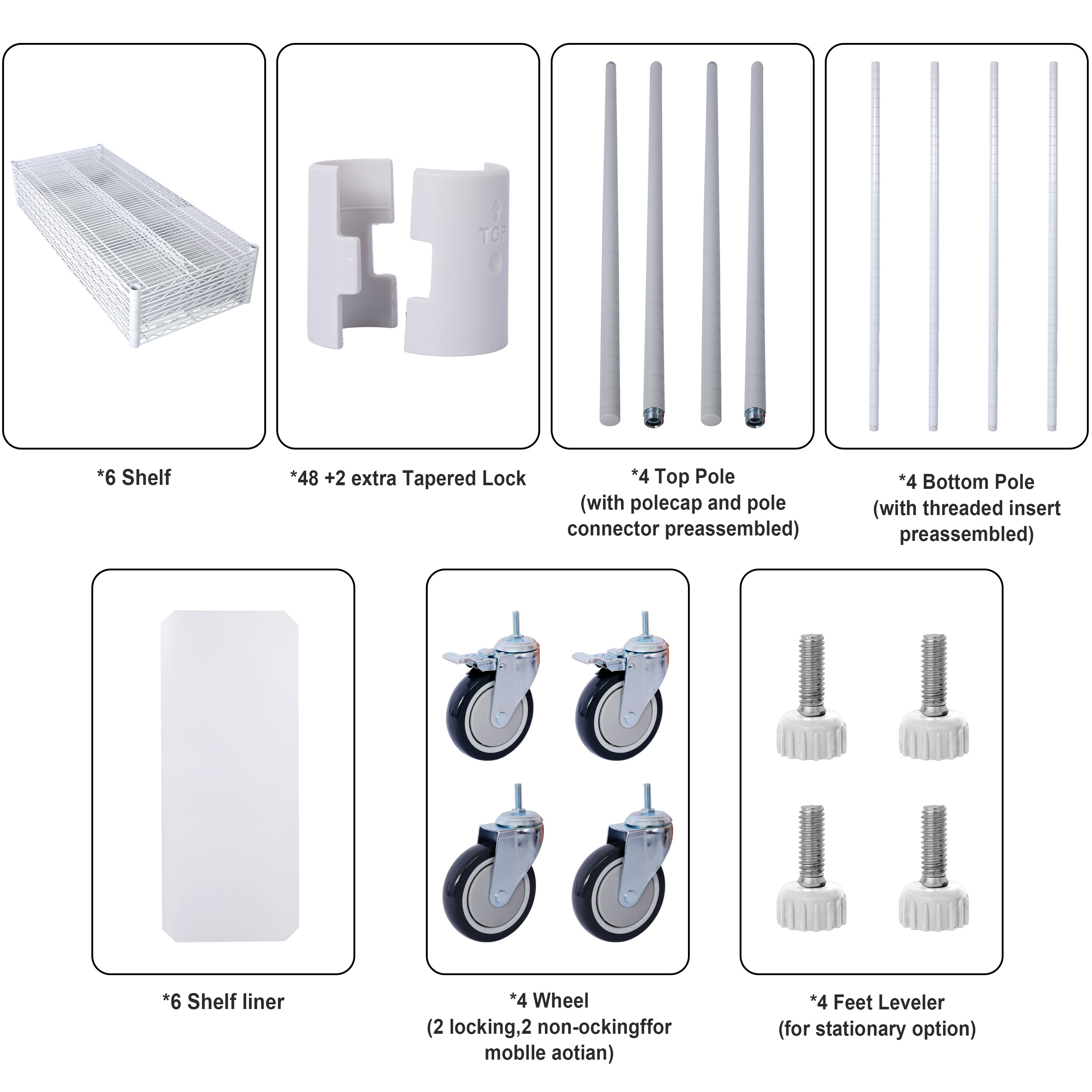 TOP

*6 Shelf

*48 +2 extra Tapered Lock

*4 Top Pole
(with polecap and pole connector preassembled)

*4 Bottom Pole
(with threaded insert preassembled)

*6 Shelf liner

*4 Wheel
(2 locking,2 non-ockingffor moblle aotian)

*4 Feet Leveler
(for stationary option)