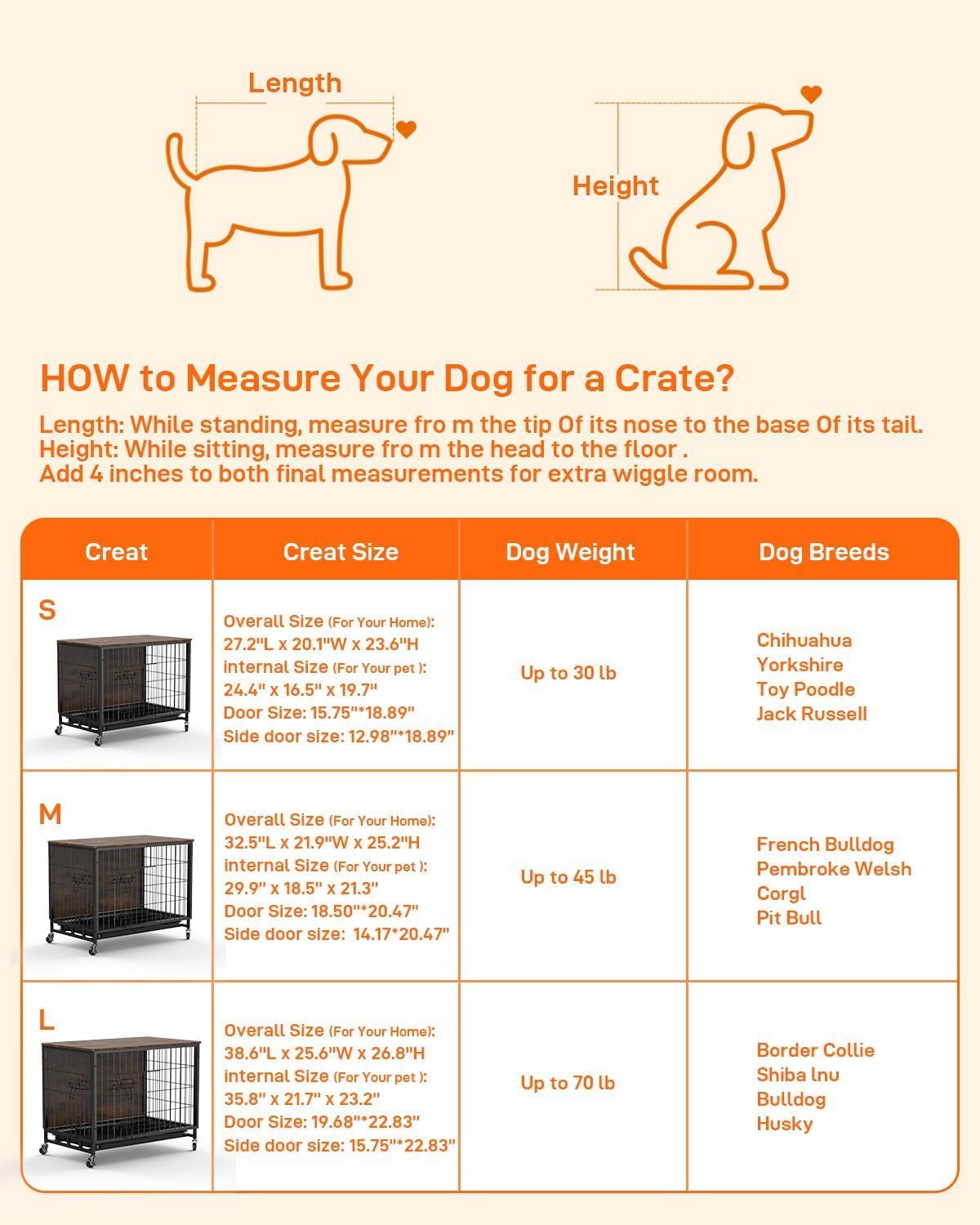 Length

Height

HOW to Measure Your Dog for a Crate?

Length: While standing, measure fro m the tip Of its nose to the base Of its tail.
Height: While sitting, measure fro m the head to the floor .
Add 4 inches to both final measurements for extra wiggle room.

| Creat | Creat Size | Dog Weight | Dog Breeds |
|---|---|---|---|
| S | Overall Size (For Your Home): 27.2"L x 20.1"W x 23.6"H internal Size (For Your pet ): 24.4" x 16.5" x 19.7" Door Size: 15.75"*18.89" Side door size: 12.98"*18.89" | Up to 30 lb | Chihuahua Yorkshire Toy Poodle Jack Russell |
| M | Overall Size (For Your Home): 32.5"L x 21.9"W x 25.2"H internal Size (For Your pet ): 29.9" x 18.5" x 21.3" Door Size: 18.50"*20.47" Side door size: 14.17*20.47" | Up to 45 lb | French Bulldog Pembroke Welsh Corgl Pit Bull |
| L | Overall Size (For Your Home): 38.6"L x 25.6"W x 26.8"H internal Size (For Your pet ): 35.8" x 21.7" x 23.2" Door Size: 19.68"*22.83" Side door size: 15.75"*22.83" | Up to 70 lb | Border Collie Shiba lnu Bulldog Husky |