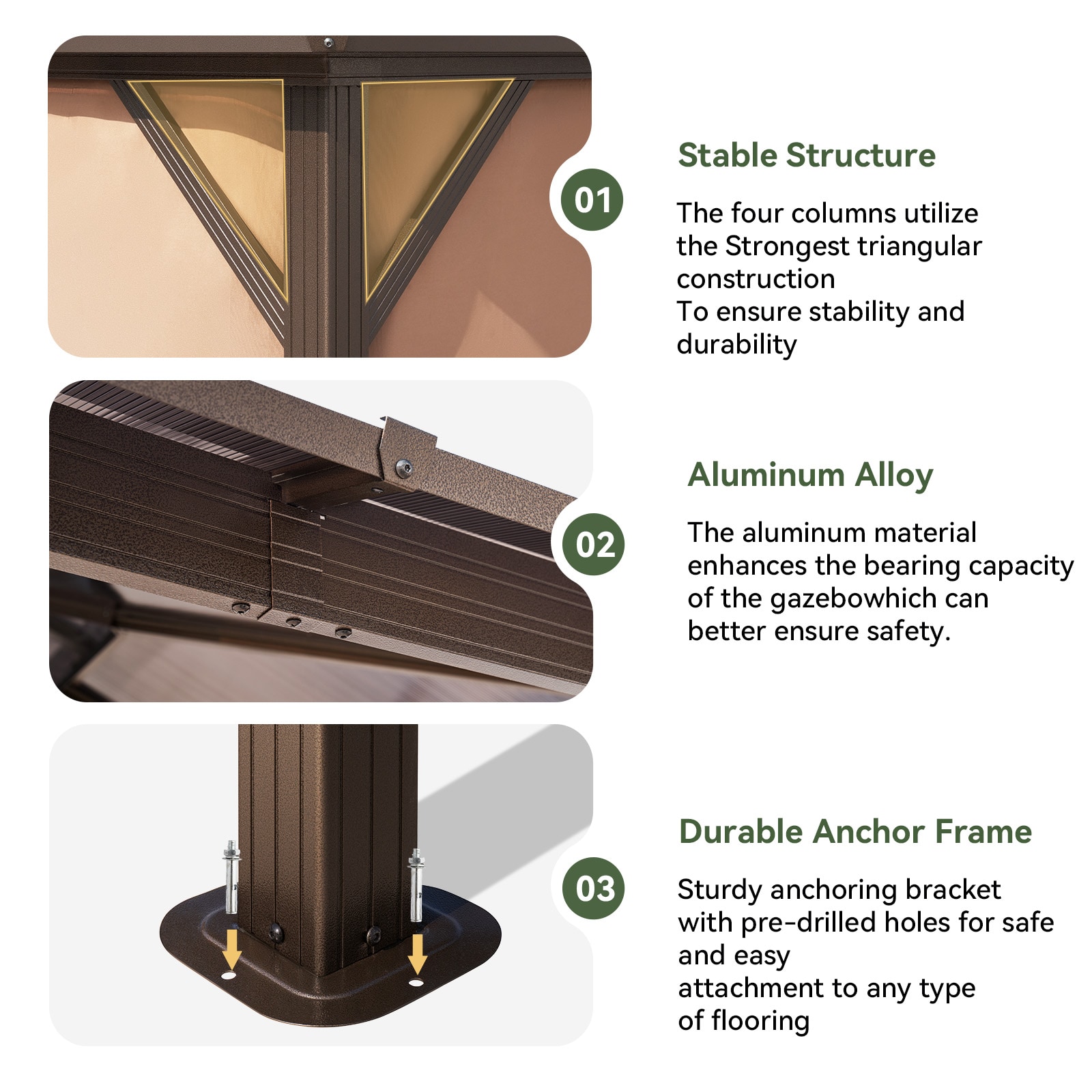 01

Stable Structure

The four columns utilize the Strongest triangular construction
To ensure stability and durability

02

Aluminum Alloy

The aluminum material enhances the bearing capacity of the gazebowhich can better ensure safety.

03

Durable Anchor Frame

Sturdy anchoring bracket with pre-drilled holes for safe and easy
attachment to any type of flooring