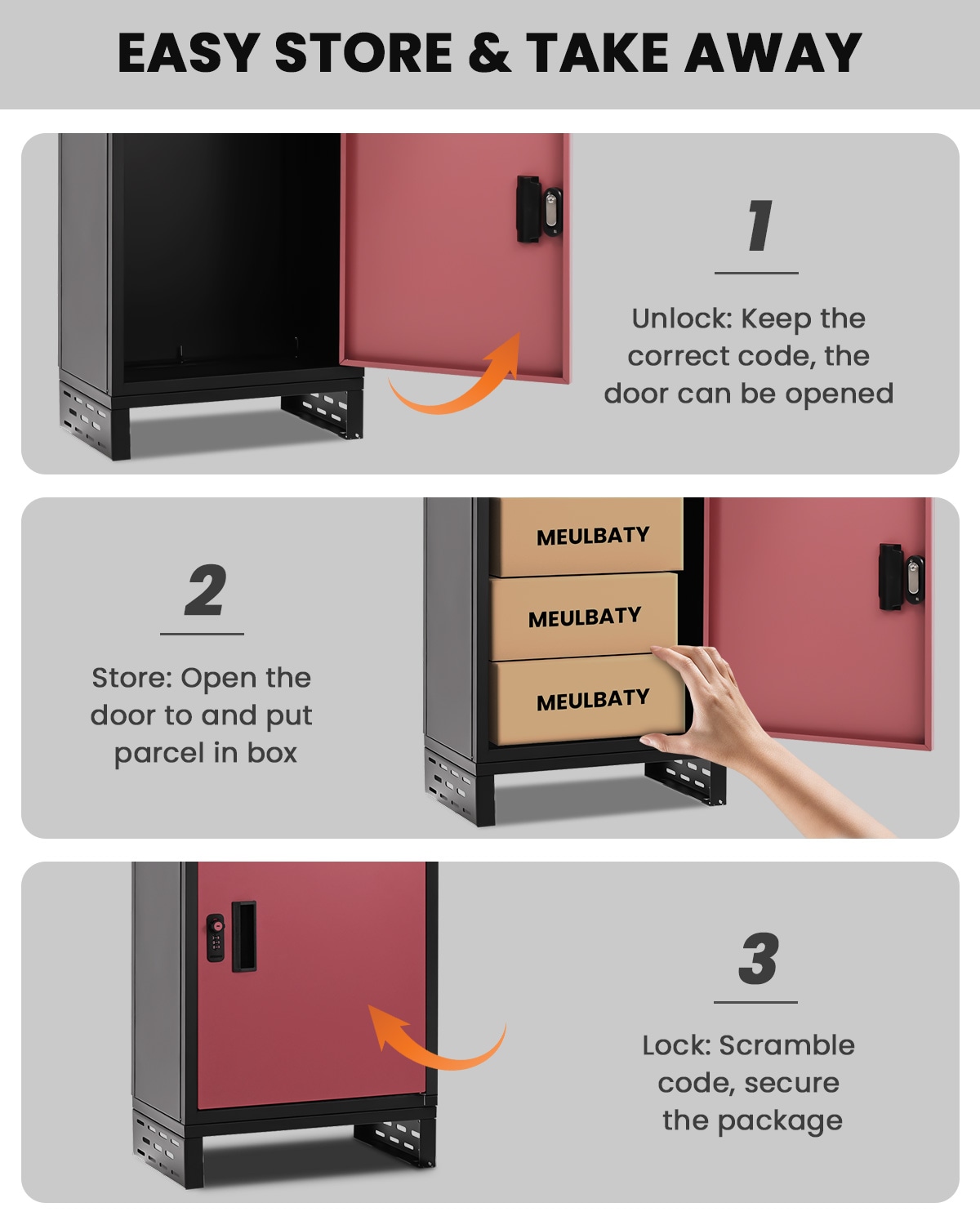 EASY STORE & TAKE AWAY

1

Unlock: Keep the correct code, the door can be opened

2

Store: Open the door to and put parcel in box

MEULBATY

MEULBATY

MEULBATY

3

Lock: Scramble code, secure the package