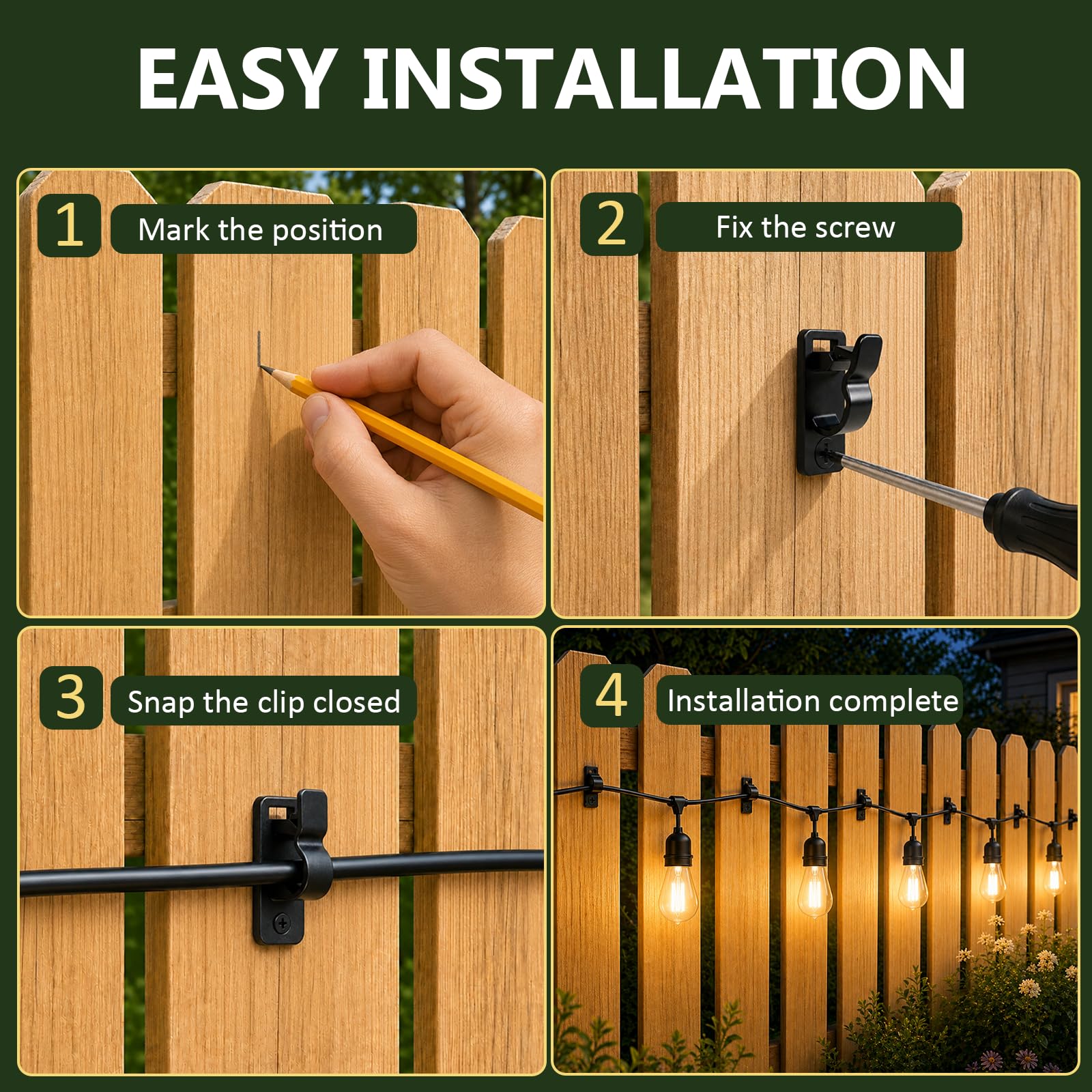 EASY INSTALLATION

1 Mark the position

2 Fix the screw

3 Snap the clip closed

4 Installation complete