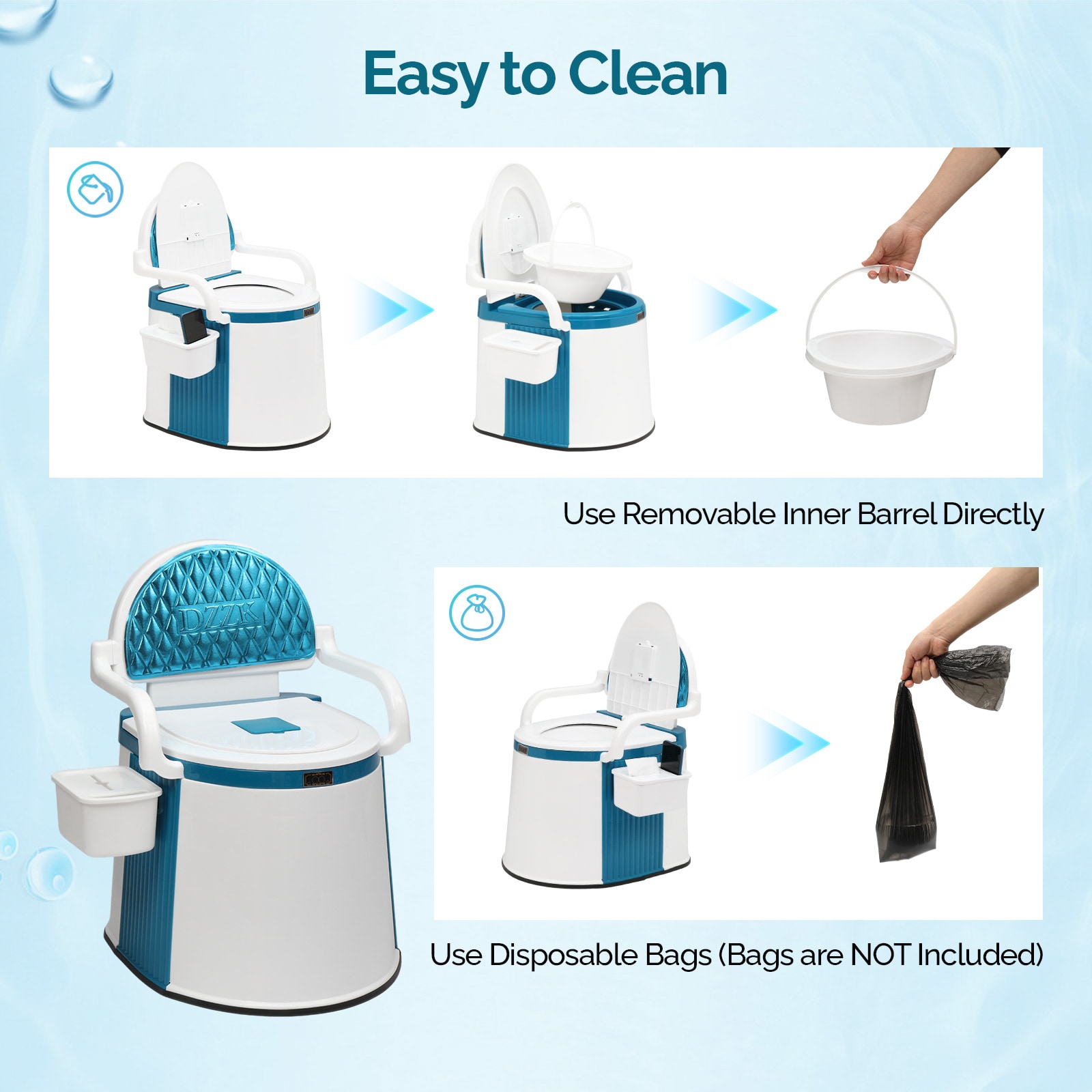 Easy to Clean

Use Removable Inner Barrel Directly

DZZK

Use Disposable Bags (Bags are NOT Included)