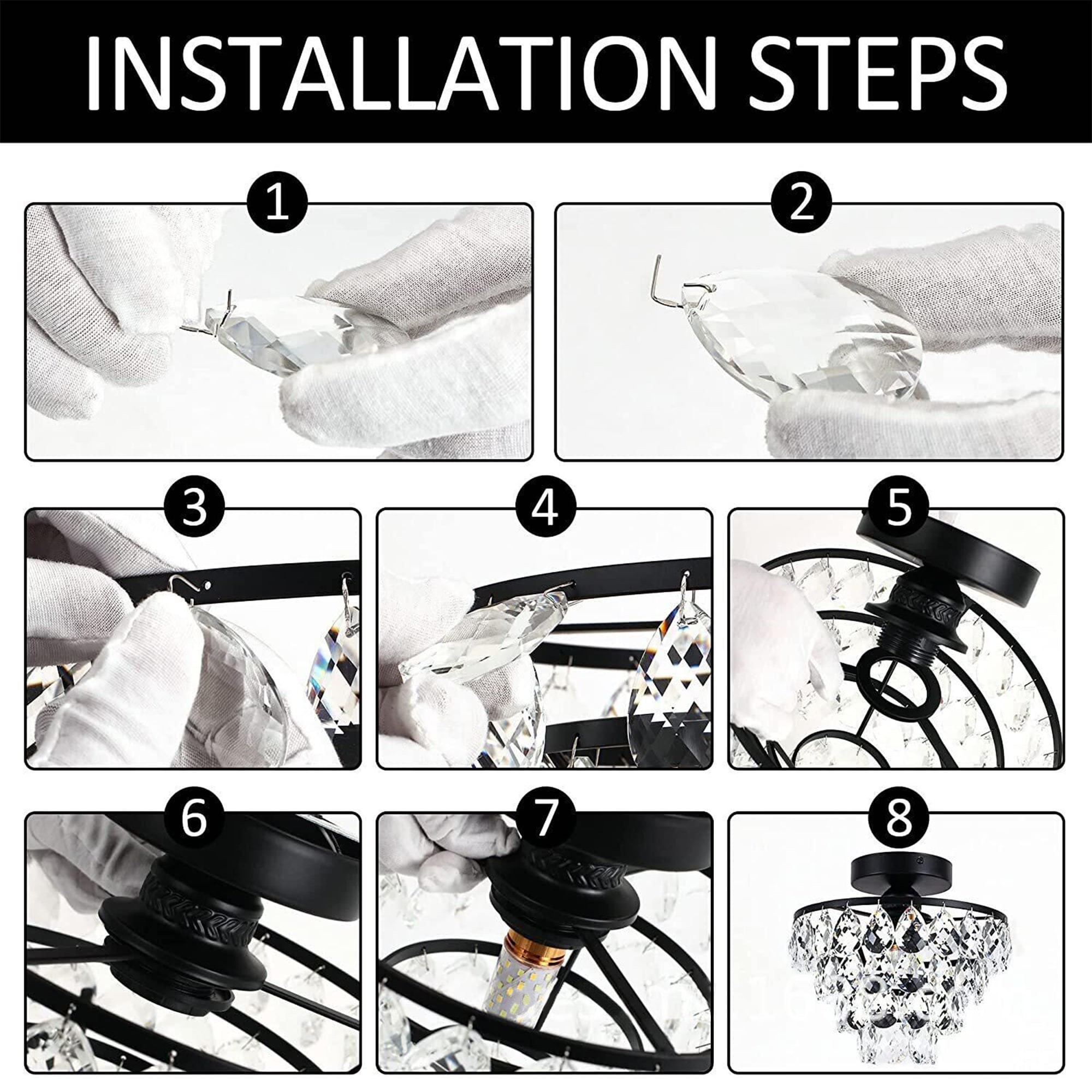 INSTALLATION STEPS

1

2

3

4

5

6

7

8