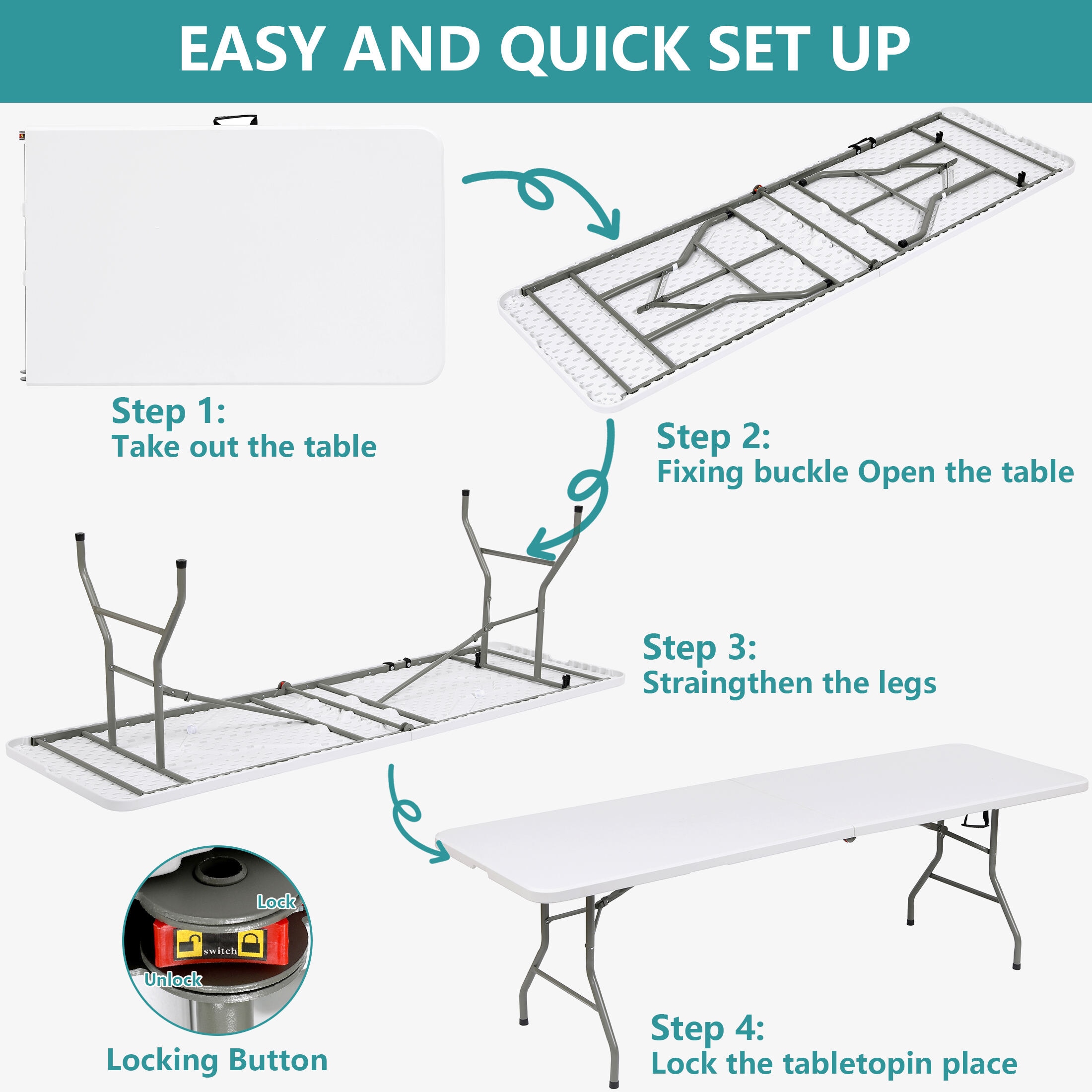 EASY AND QUICK SET UP

Step 1:
Take out the table

Step 2:
Fixing buckle Open the table

Step 3:
Straingthen the legs

Lock
switch
Unlock

Locking Button

Step 4:
Lock the tabletopin place