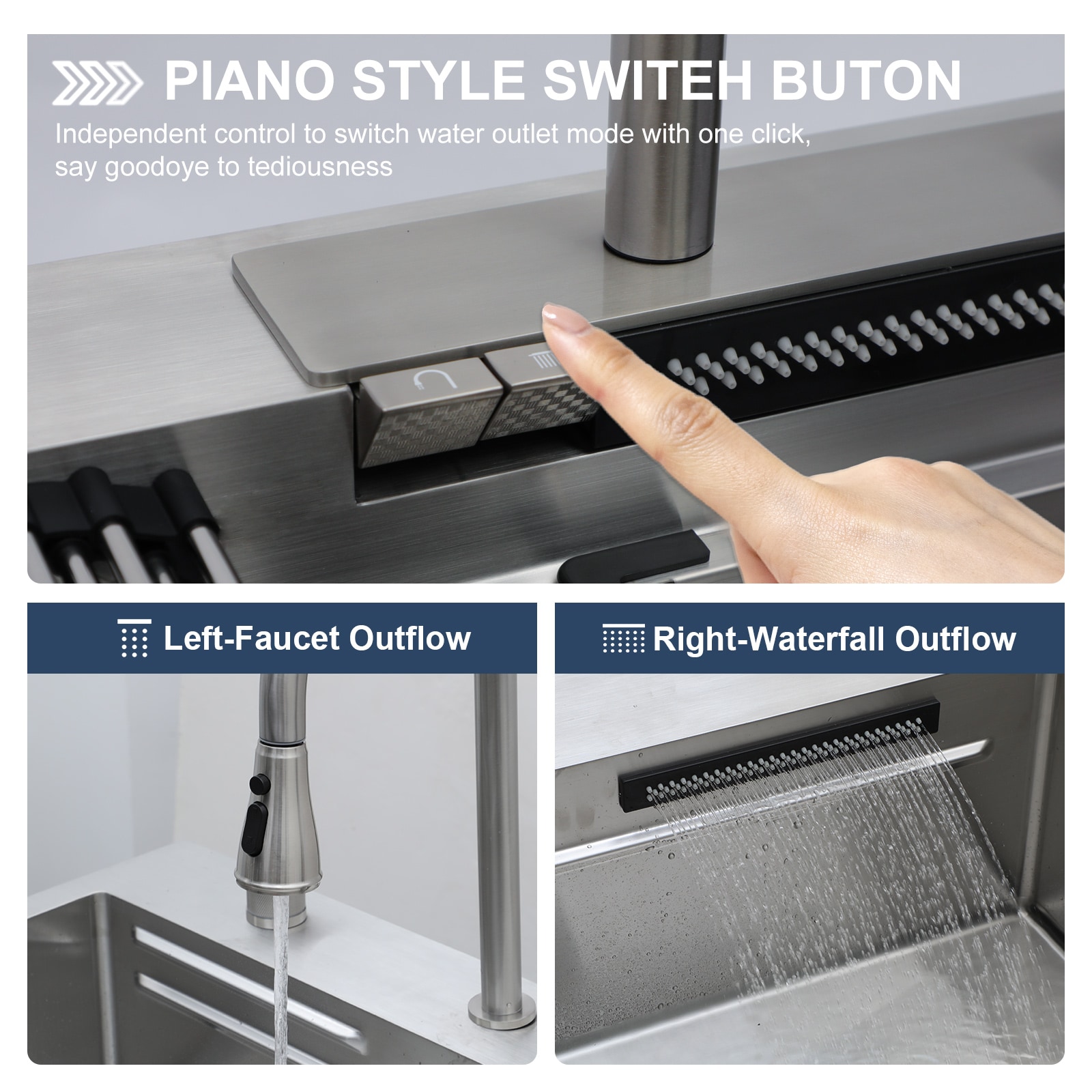 PIANO STYLE SWITEH BUTON

Independent control to switch water outlet mode with one click, say goodoye to tediousness

Left-Faucet Outflow

Right-Waterfall Outflow