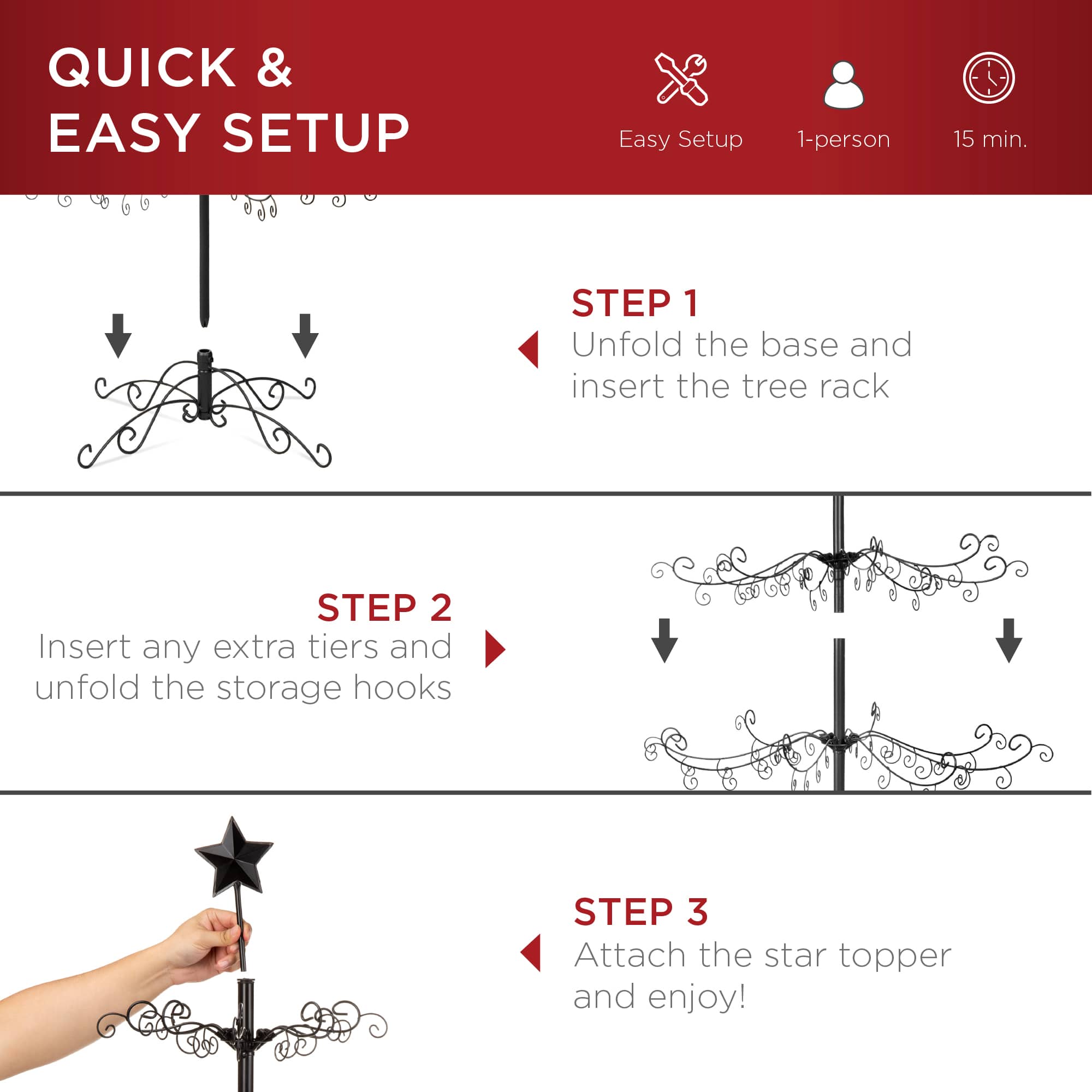 QUICK & EASY SETUP

Easy Setup

1-person

15 min.

STEP 1
Unfold the base and insert the tree rack

STEP 2
Insert any extra tiers and unfold the storage hooks

STEP 3
Attach the star topper and enjoy!