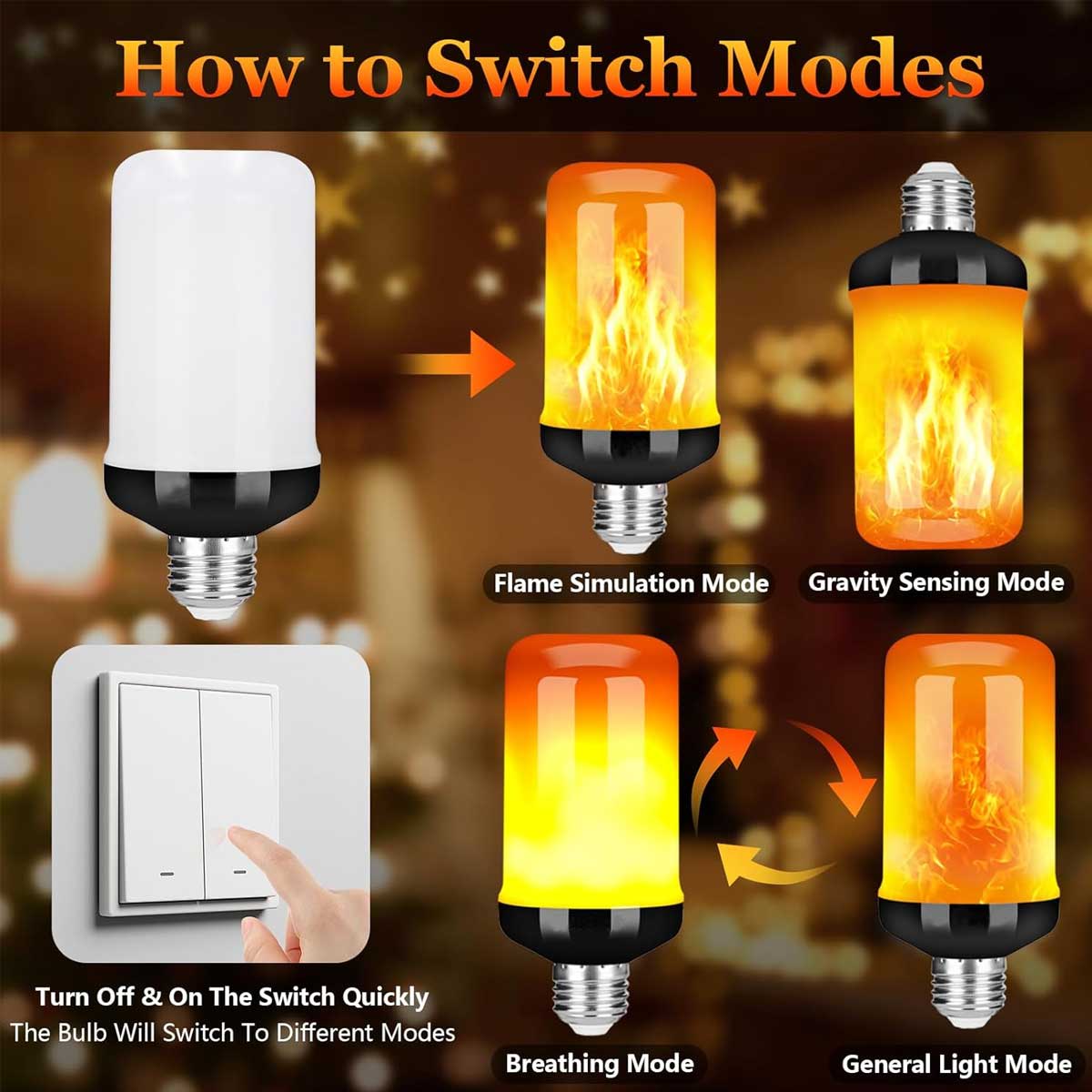 How to Switch Modes

Flame Simulation Mode

Gravity Sensing Mode

Turn Off & On The Switch Quickly
The Bulb Will Switch To Different Modes

Breathing Mode

General Light Mode