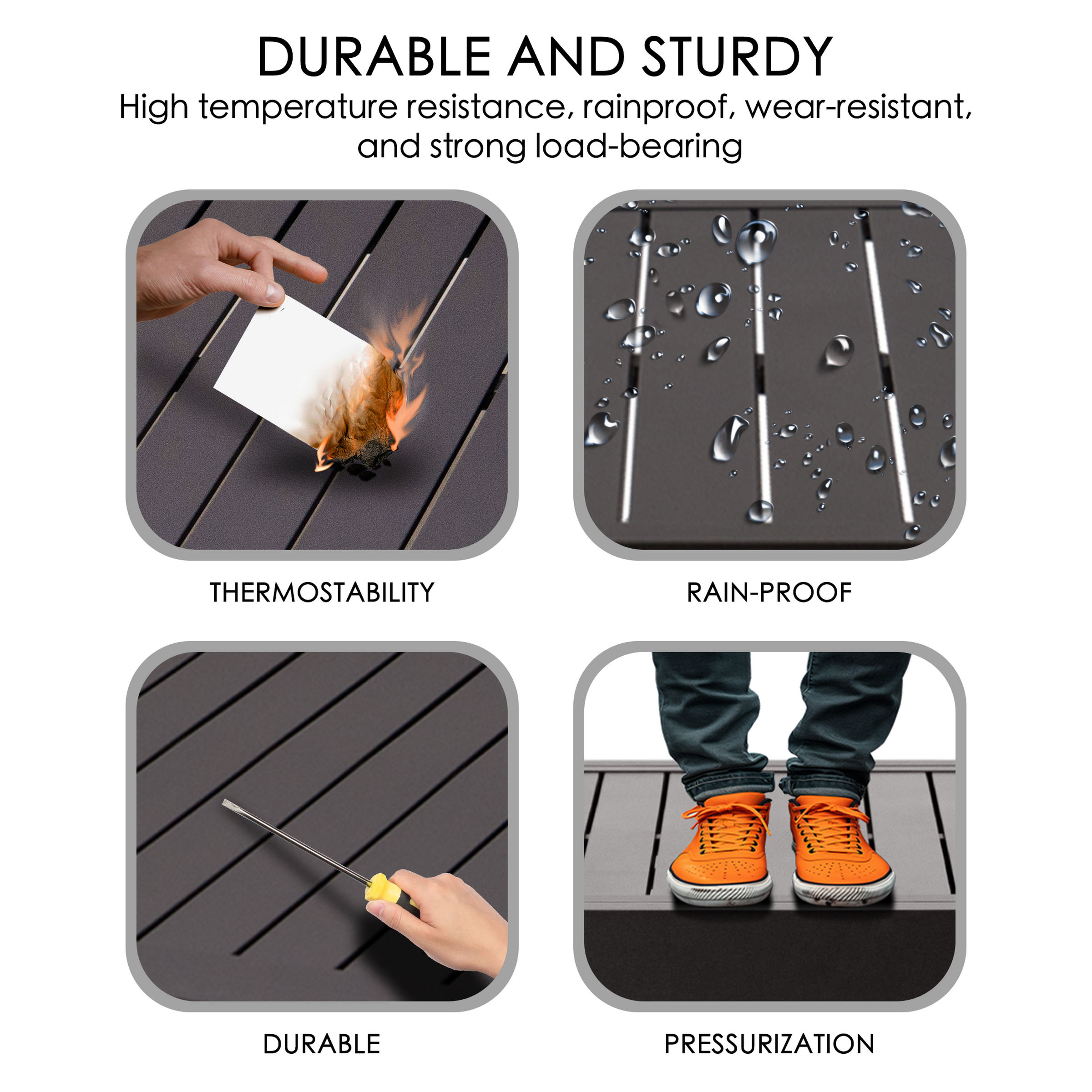 DURABLE AND STURDY

High temperature resistance, rainproof, wear-resistant, and strong load-bearing

THERMOSTABILITY

RAIN-PROOF

DURABLE

PRESSURIZATION