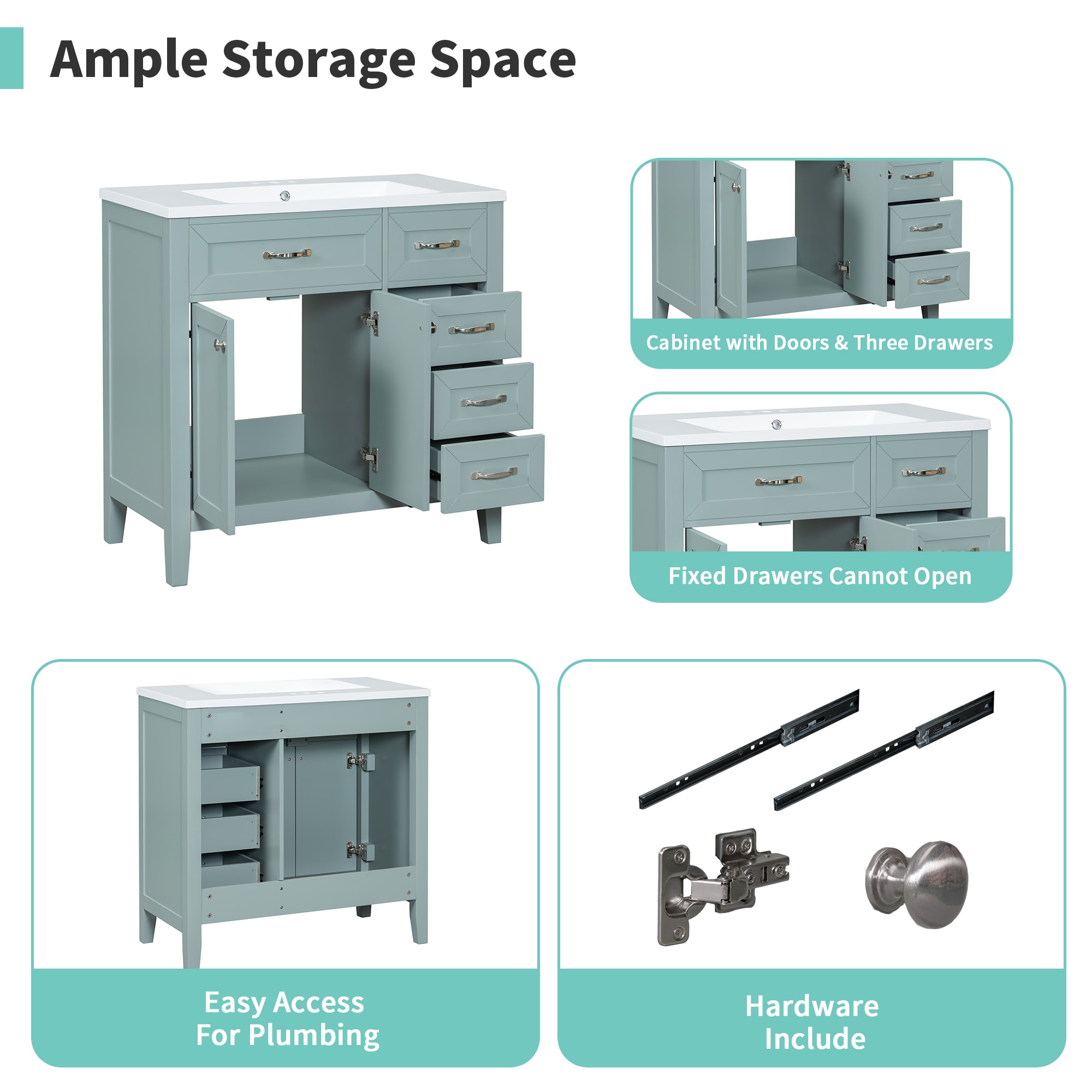 Ample Storage Space

Cabinet with Doors & Three Drawers

Fixed Drawers Cannot Open

Easy Access
For Plumbing

Hardware
Include