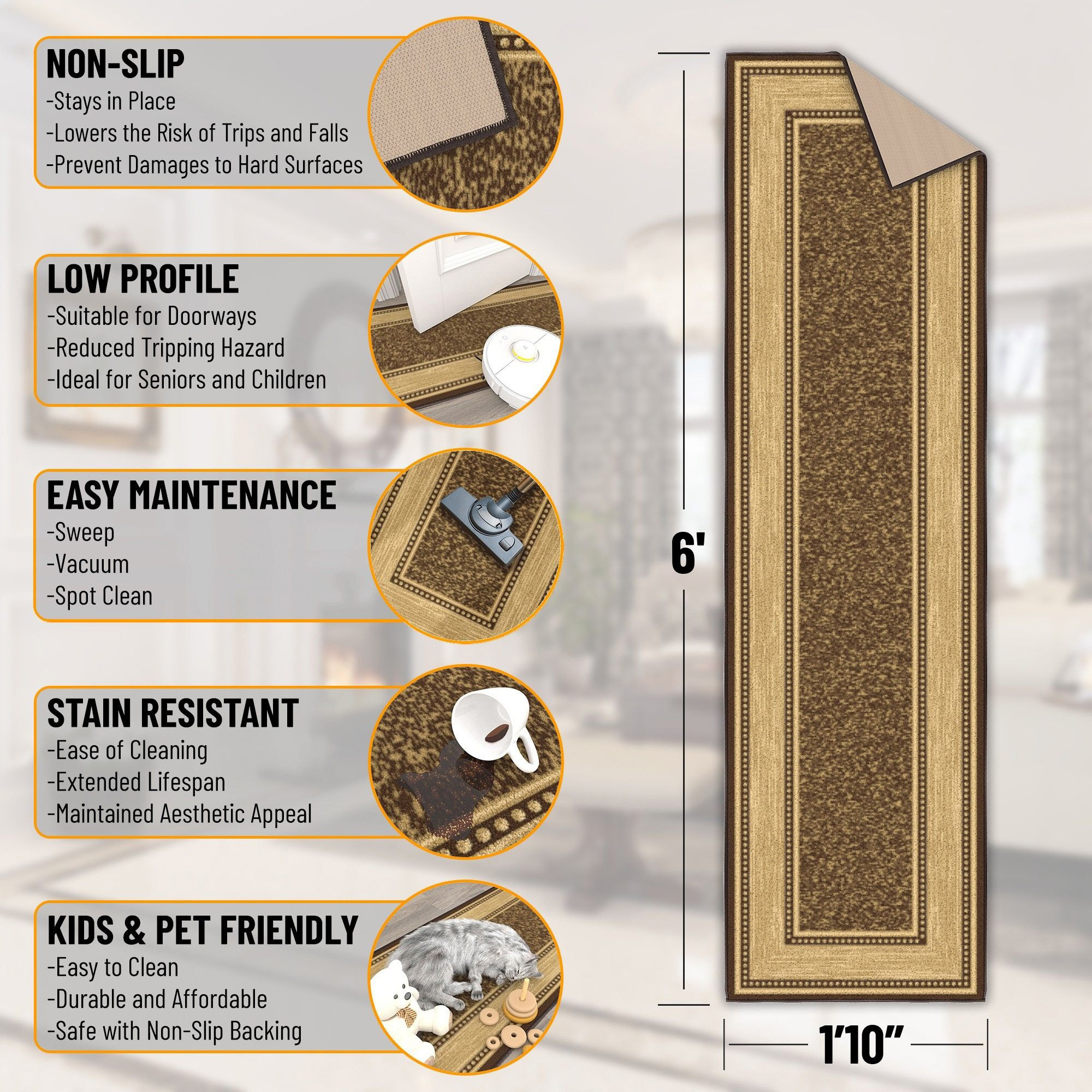 NON-SLIP
-Stays in Place
-Lowers the Risk of Trips and Falls
-Prevent Damages to Hard Surfaces

LOW PROFILE
-Suitable for Doorways
-Reduced Tripping Hazard
-Ideal for Seniors and Children

EASY MAINTENANCE
-Sweep
-Vacuum
-Spot Clean

STAIN RESISTANT
-Ease of Cleaning
-Extended Lifespan
-Maintained Aesthetic Appeal

KIDS & PET FRIENDLY
-Easy to Clean
-Durable and Affordable
-Safe with Non-Slip Backing

6'

1'10"