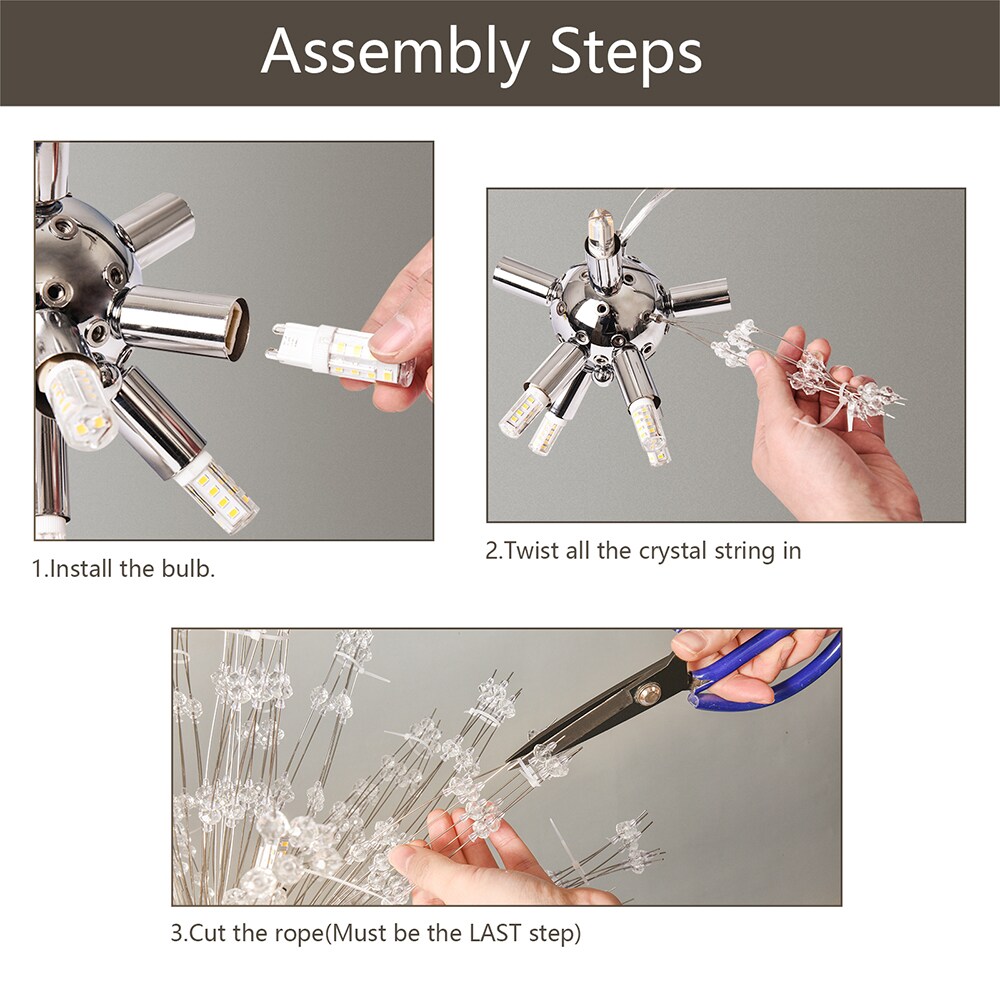 Assembly Steps

1.Install the bulb.

2.Twist all the crystal string in

3.Cut the rope(Must be the LAST step)