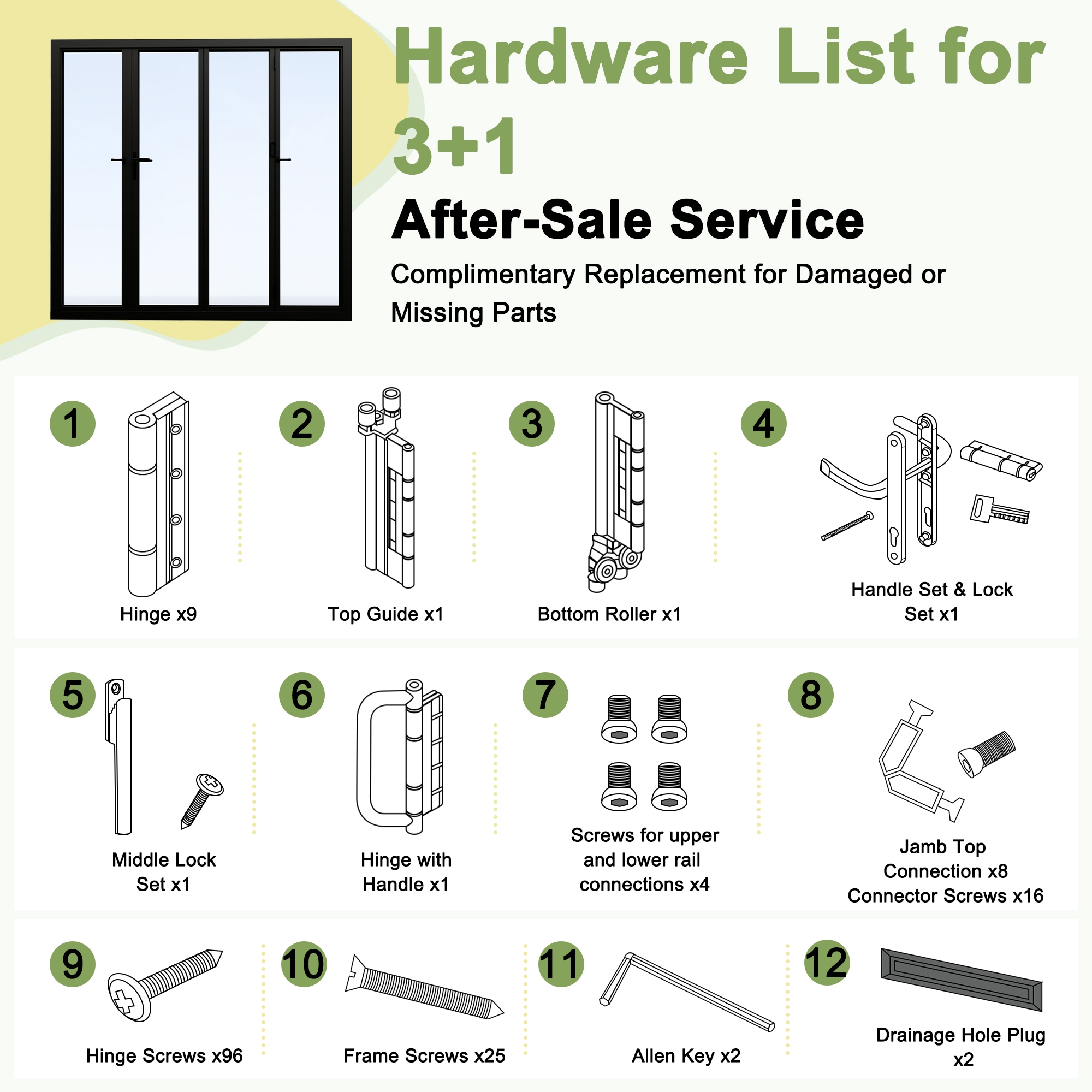 Hardware List for 3+1

After-Sale Service

Complimentary Replacement for Damaged or Missing Parts

1
Hinge x9

2
Top Guide x1

3
Bottom Roller x1

4
Handle Set & Lock Set x1

5
Middle Lock Set x1

6
Hinge with Handle x1

7
Screws for upper and lower rail connections x4

8
Jamb Top Connection x8
Connector Screws x16

9
Hinge Screws x96

10
Frame Screws x25

11
Allen Key x2

12
Drainage Hole Plug x2