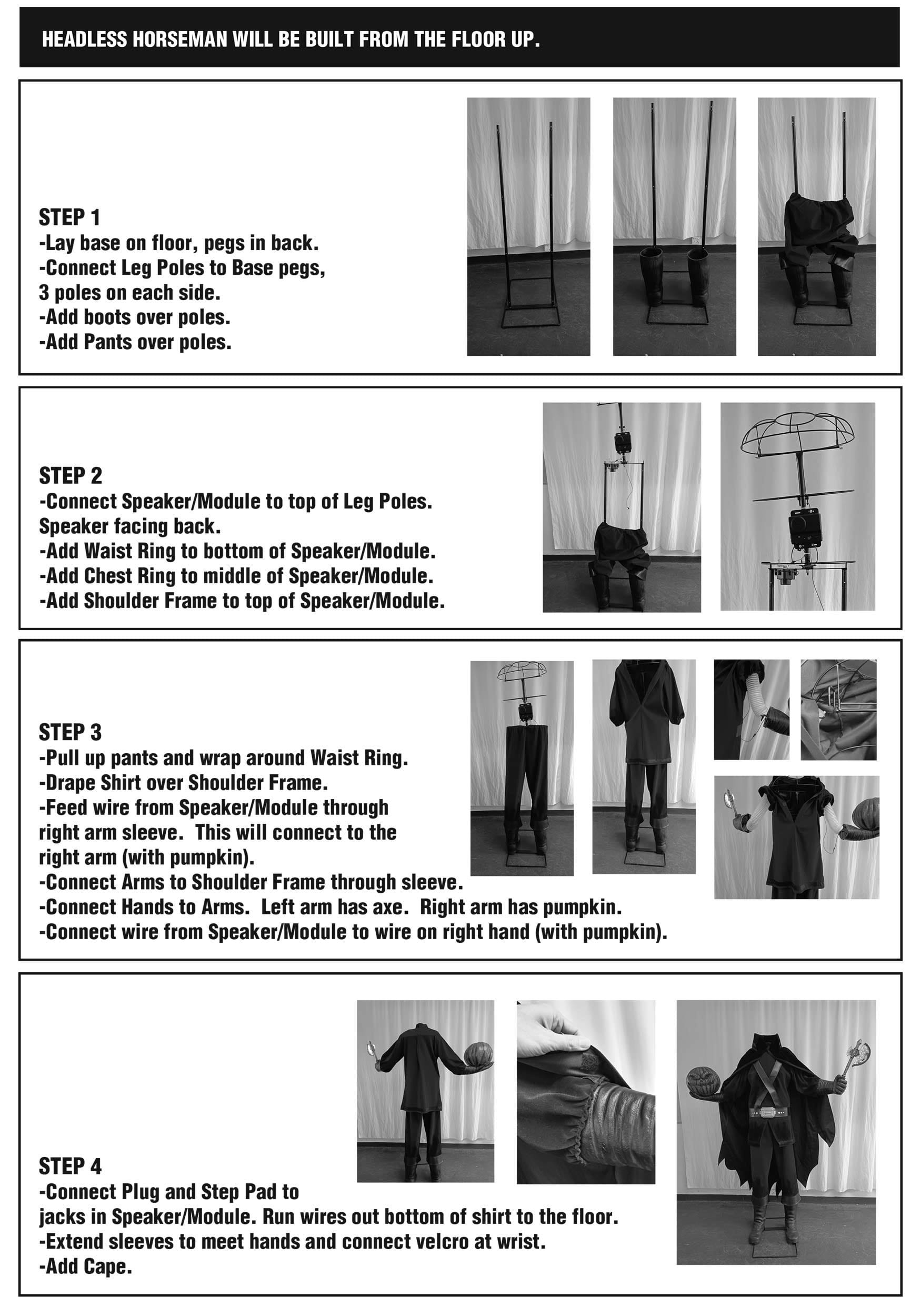 HEADLESS HORSEMAN WILL BE BUILT FROM THE FLOOR UP.

STEP 1
-Lay base on floor, pegs in back.
-Connect Leg Poles to Base pegs, 3 poles on each side.
-Add boots over poles.
-Add Pants over poles.

STEP 2
-Connect Speaker/Module to top of Leg Poles. Speaker facing back.
-Add Waist Ring to bottom of Speaker/Module.
-Add Chest Ring to middle of Speaker/Module.
-Add Shoulder Frame to top of Speaker/Module.

STEP 3
-Pull up pants and wrap around Waist Ring.
-Drape Shirt over Shoulder Frame.
-Feed wire from Speaker/Module through right arm sleeve. This will connect to the right arm (with pumpkin).
-Connect Arms to Shoulder Frame through sleeve.
-Connect Hands to Arms. Left arm has axe. Right arm has pumpkin.
-Connect wire from Speaker/Module to wire on right hand (with pumpkin).

STEP 4
-Connect Plug and Step Pad to jacks in Speaker/Module. Run wires out bottom of shirt to the floor.
-Extend sleeves to meet hands and connect velcro at wrist.
-Add Cape.