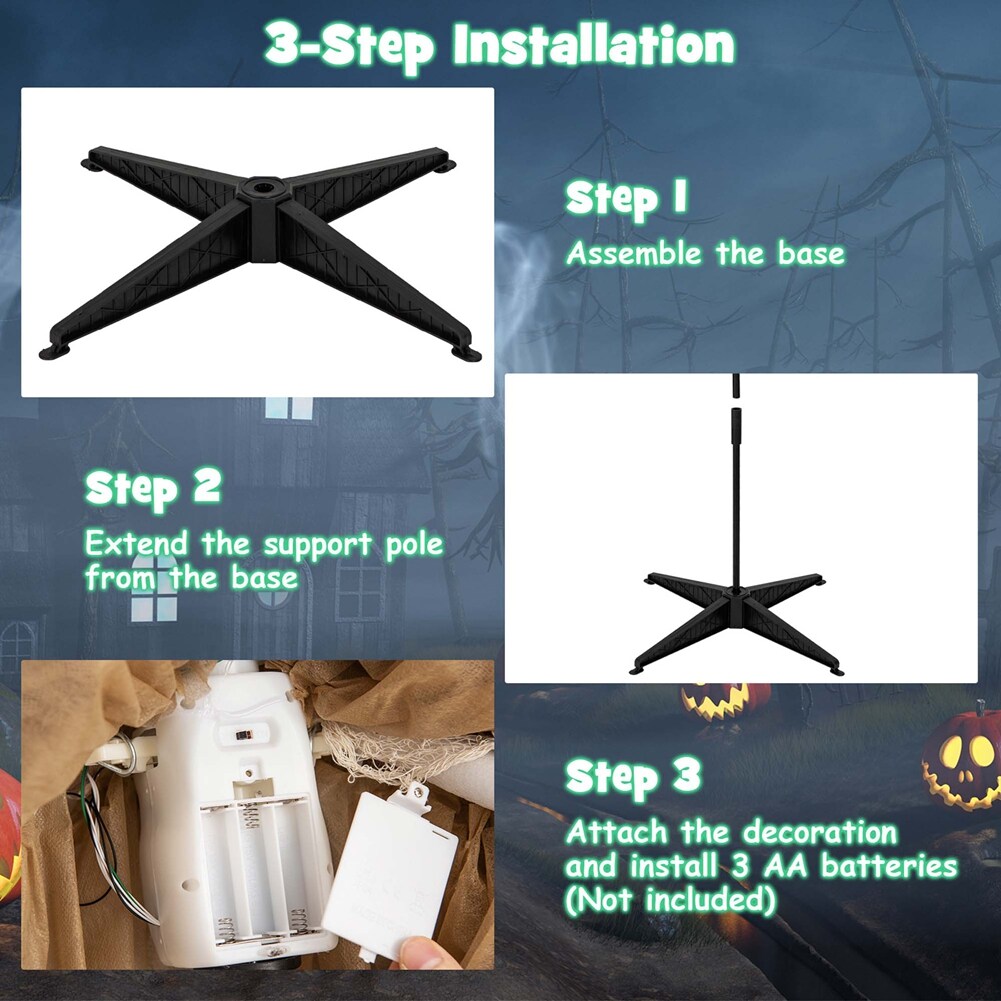 3-Step Installation

Step 1

Assemble the base

Step 2

Extend the support pole from the base

Step 3

Attach the decoration and install 3 AA batteries (Not included)