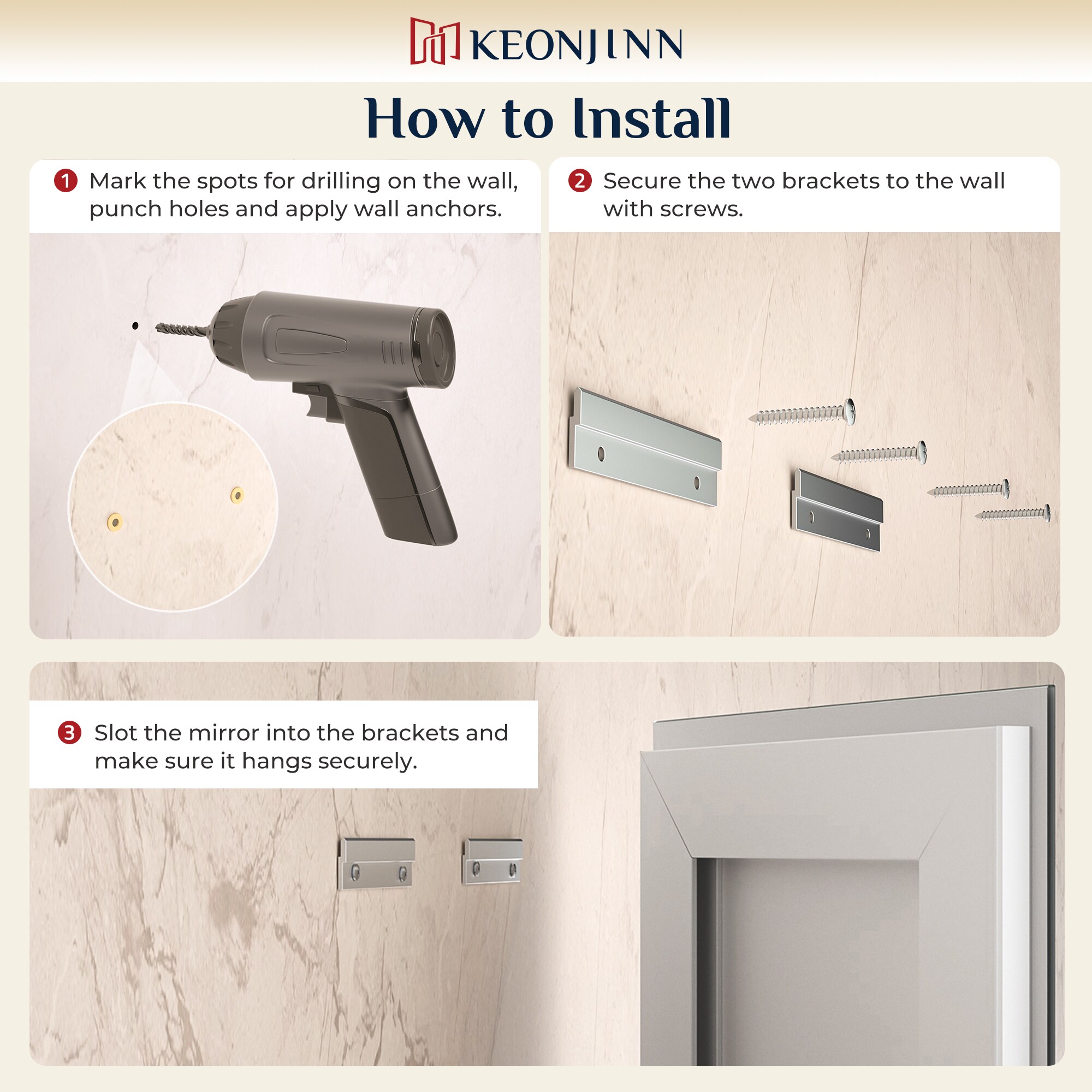 KEONJINN

How to Install

1 Mark the spots for drilling on the wall, punch holes and apply wall anchors.

2 Secure the two brackets to the wall with screws.

3 Slot the mirror into the brackets and make sure it hangs securely.