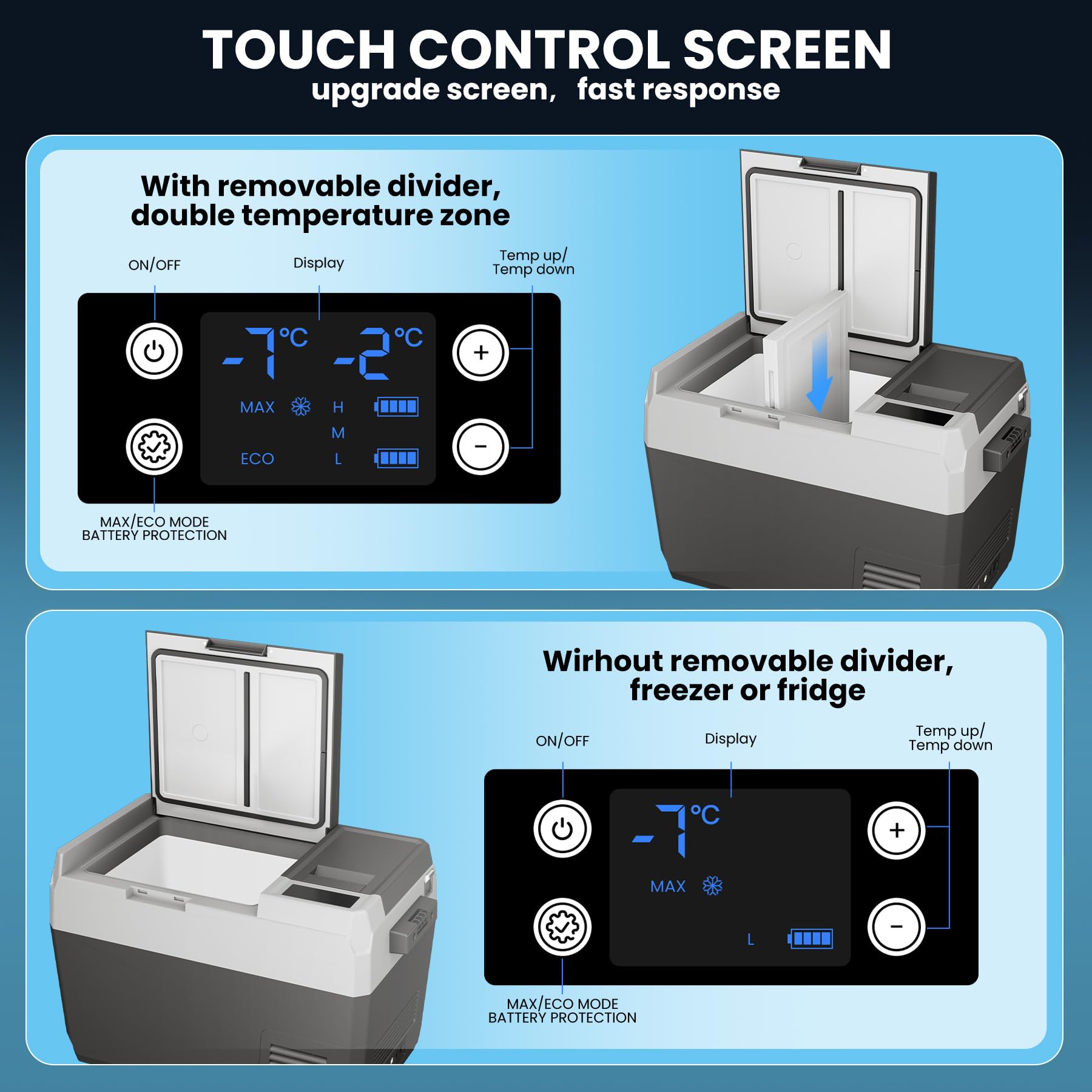 TOUCH CONTROL SCREEN
upgrade screen, fast response

With removable divider, double temperature zone

ON/OFF

Display

Temp up/ Temp down

-7°C -2°C

MAX H

M

ECO L

+

−

MAX/ECO MODE
BATTERY PROTECTION

Wirhout removable divider, freezer or fridge

ON/OFF

Display

Temp up/ Temp down

-7°C

MAX

L

+

−

MAX/ECO MODE
BATTERY PROTECTION