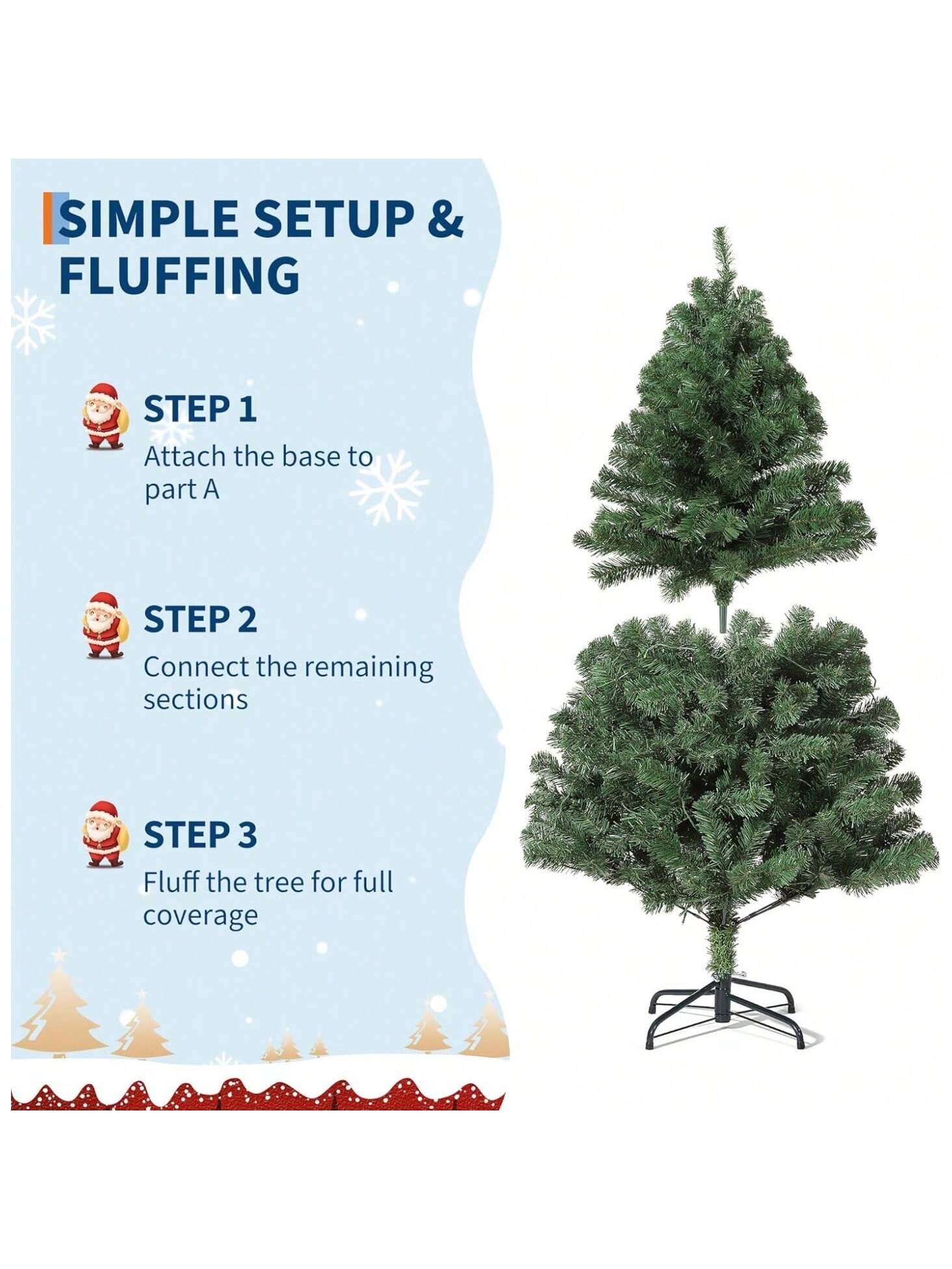 SIMPLE SETUP & FLUFFING

STEP 1
Attach the base to part A

STEP 2
Connect the remaining sections

STEP 3
Fluff the tree for full coverage