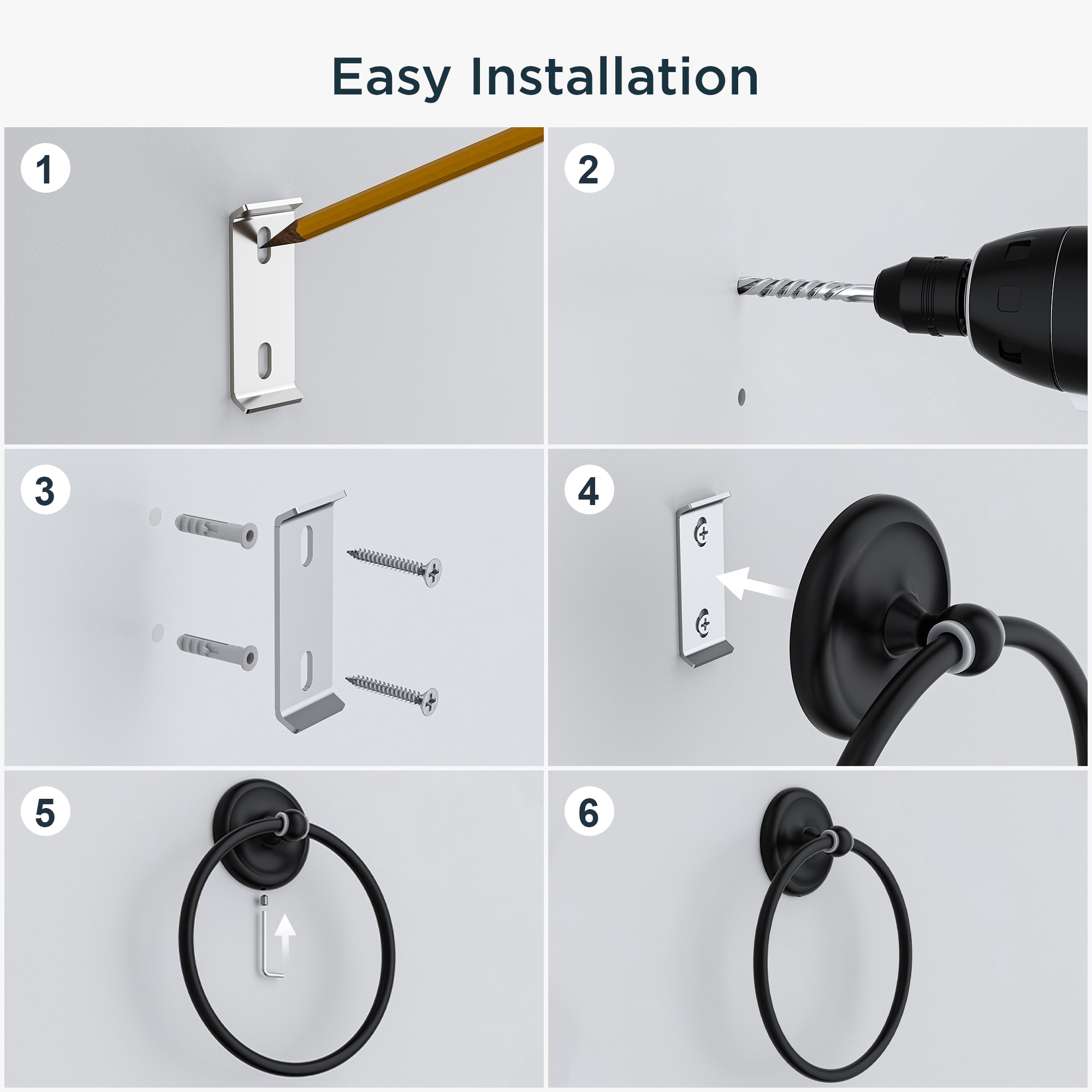 Easy Installation

1

2

3

4

5

6