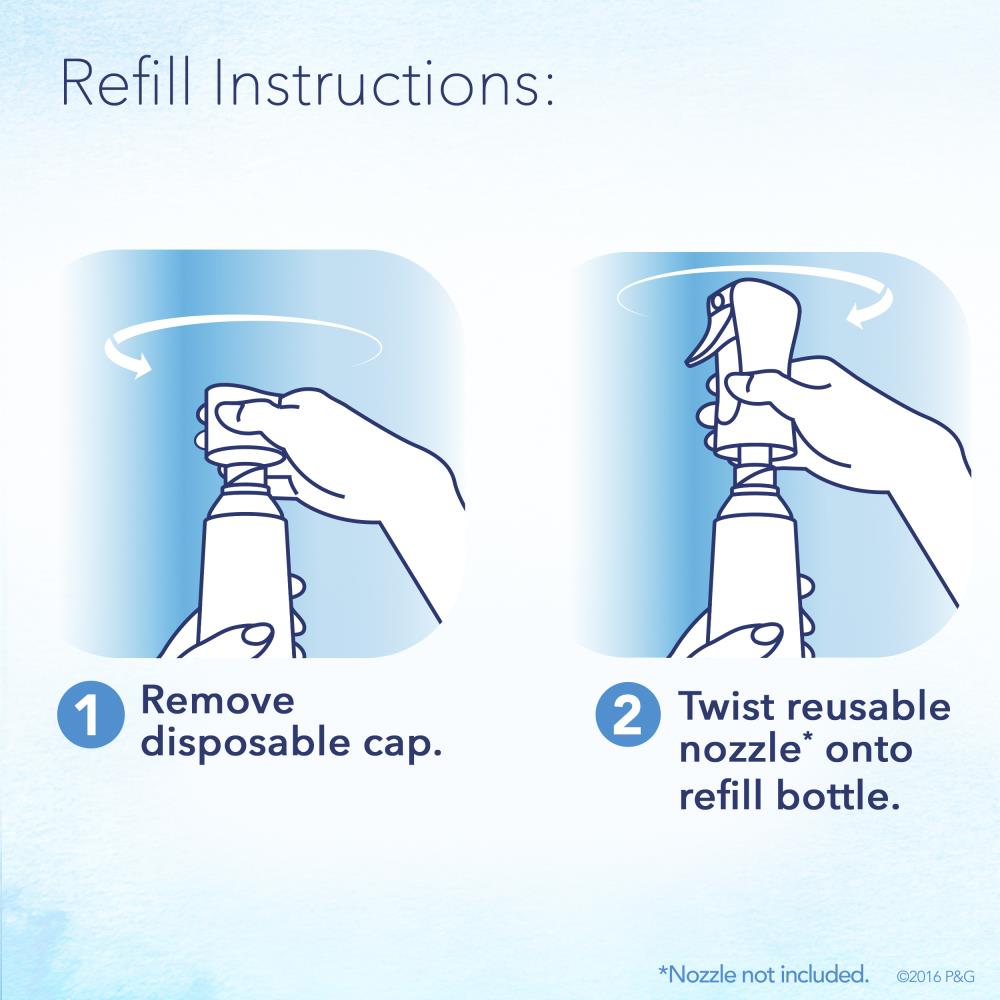 Refill Instructions:

1 Remove disposable cap.

2 Twist reusable nozzle* onto refill bottle.

*Nozzle not included. ©2016 P&G