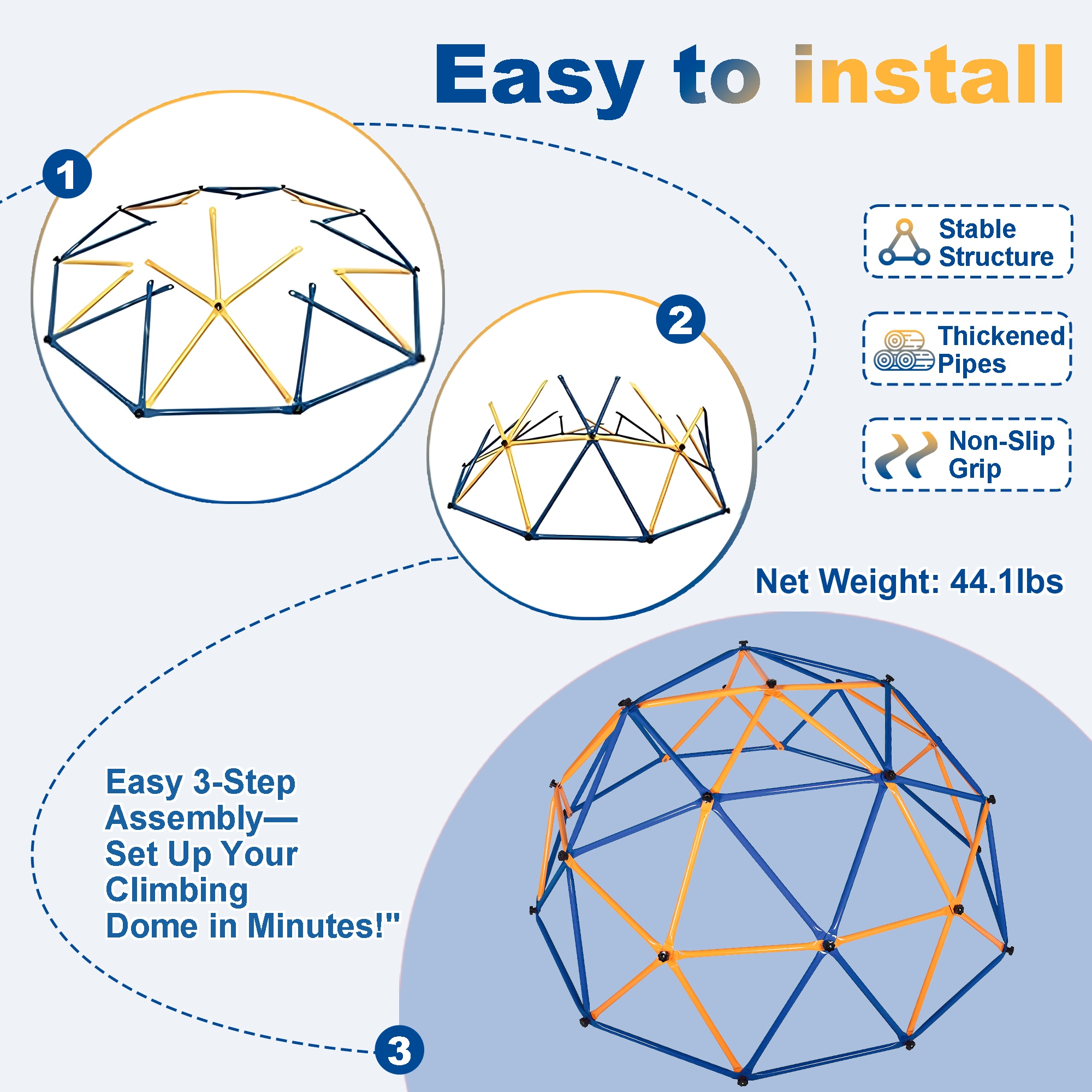 Easy to install

1

2

Stable Structure

Thickened Pipes

Non-Slip Grip

Net Weight: 44.1lbs

Easy 3-Step Assembly— Set Up Your Climbing Dome in Minutes!"

3