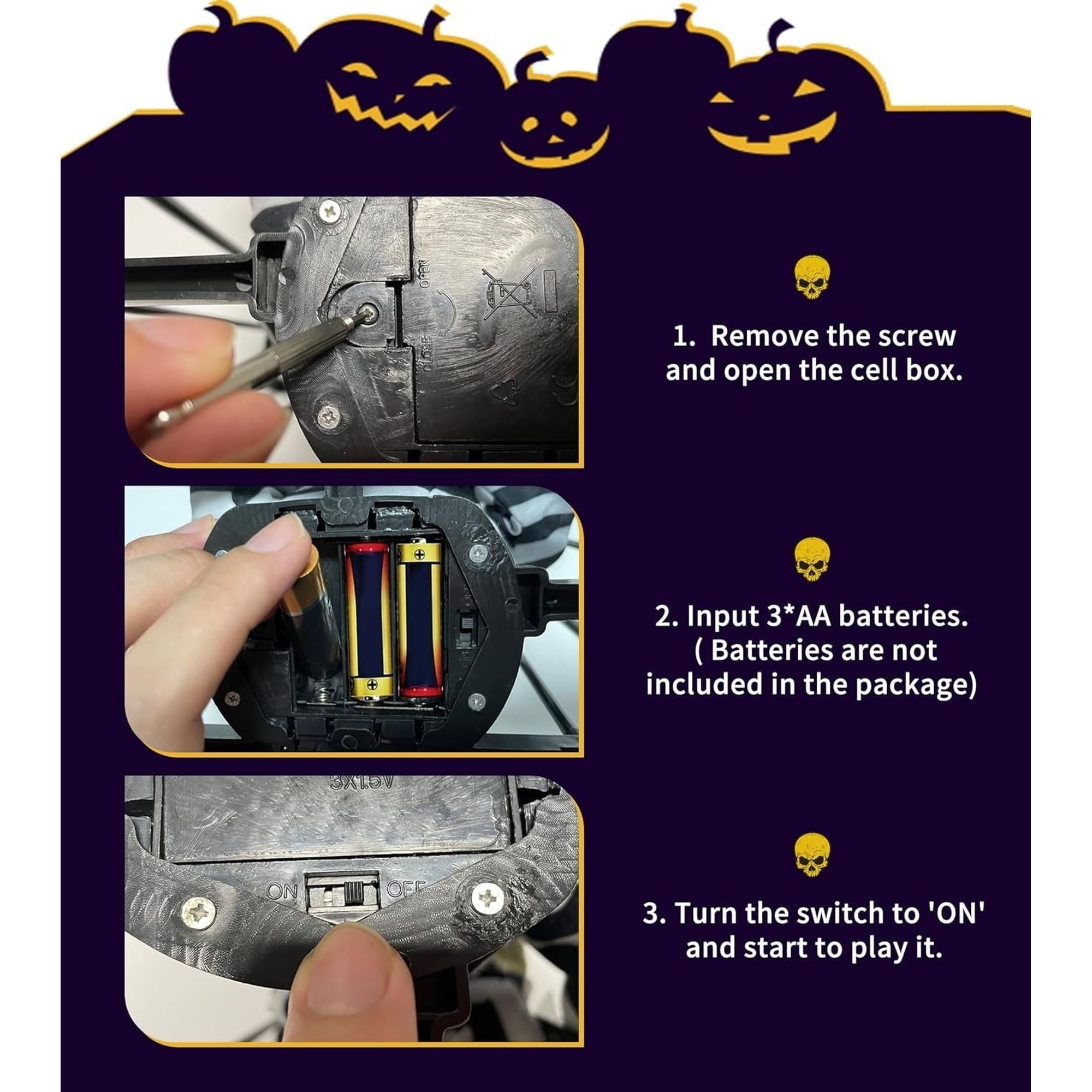 OPEN

CLOSE

1. Remove the screw and open the cell box.

2. Input 3*AA batteries. ( Batteries are not included in the package)

3X1.5V

ON

OFF

3. Turn the switch to 'ON' and start to play it.