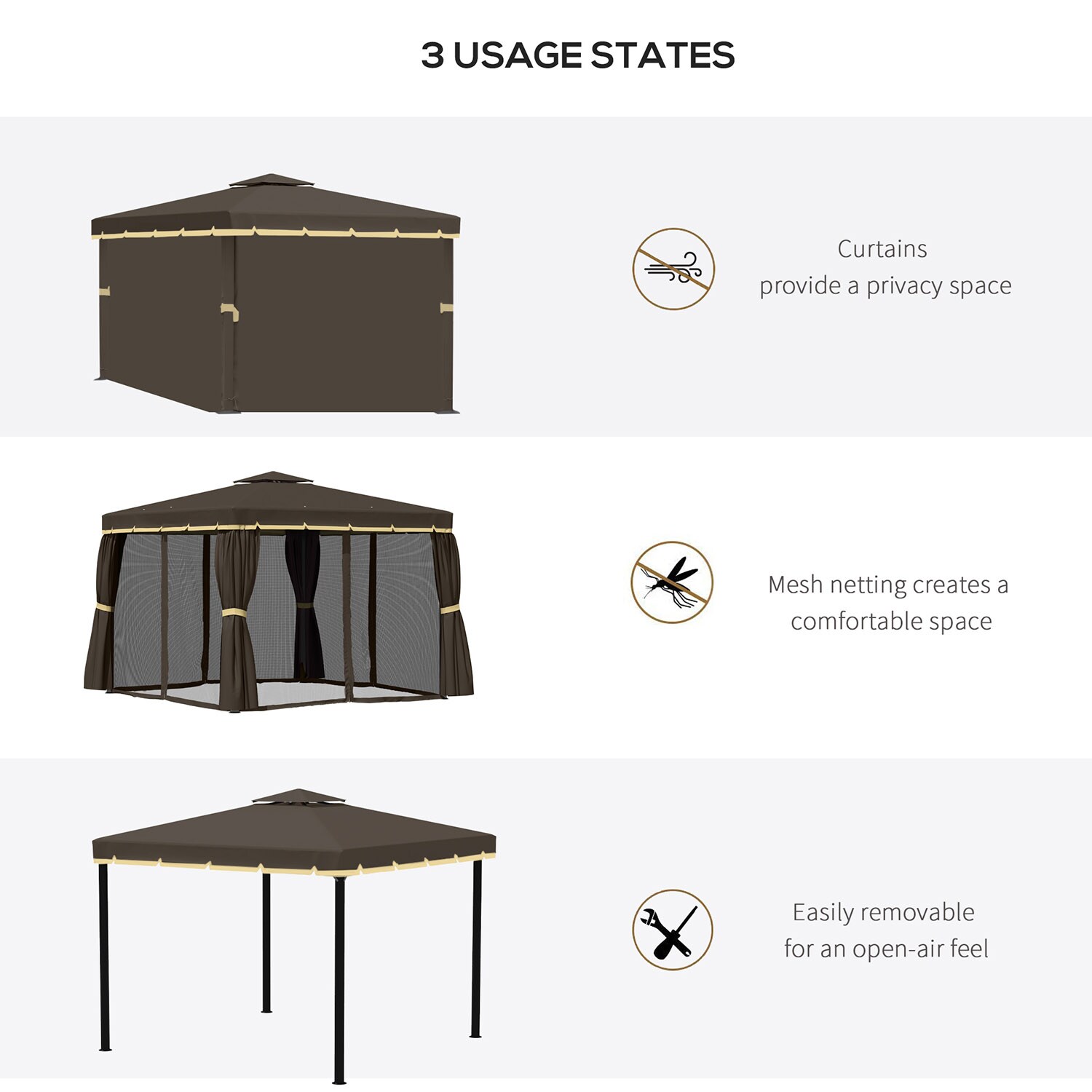 3 USAGE STATES

Curtains
provide a privacy space

Mesh netting creates a
comfortable space

Easily removable
for an open-air feel