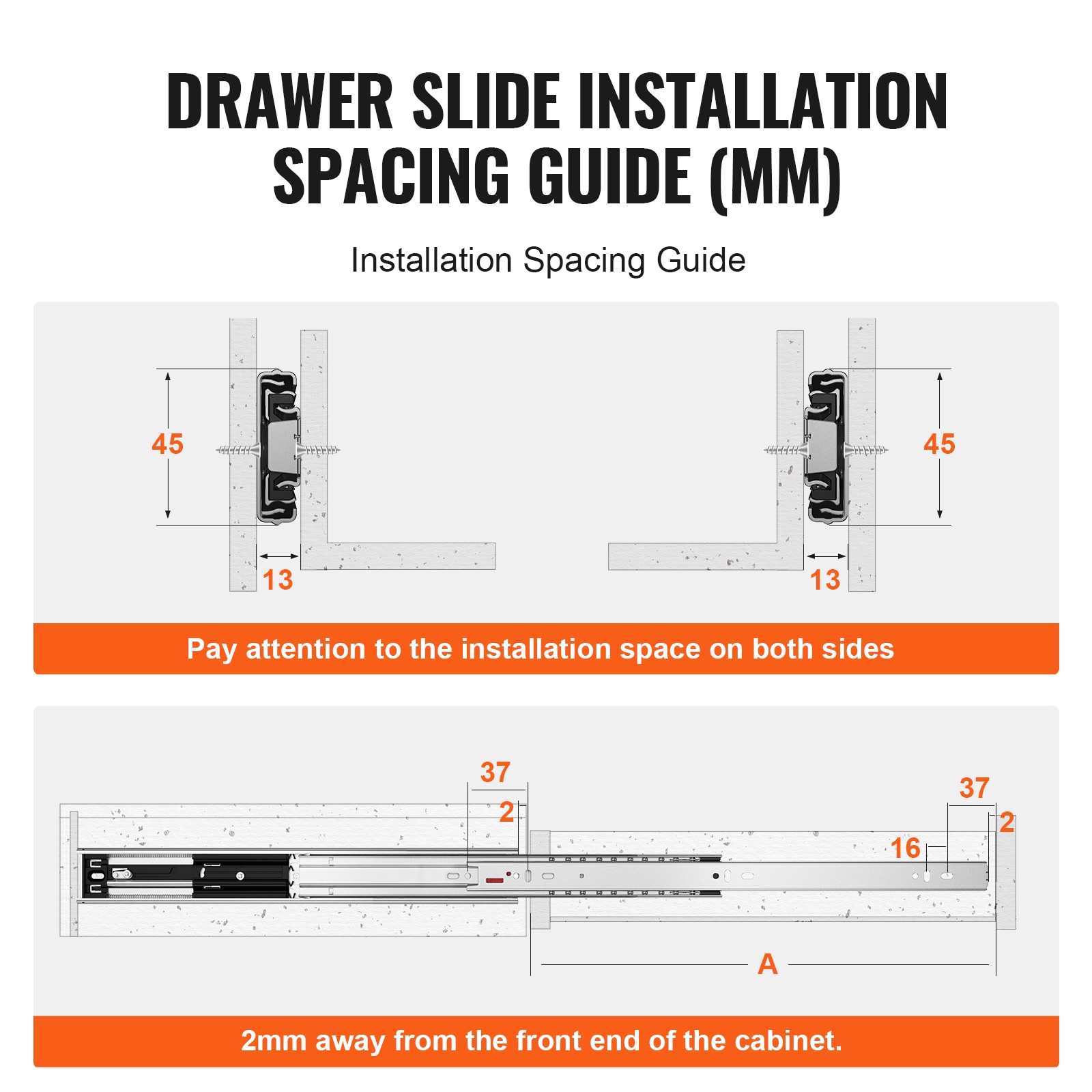 DRAWER SLIDE INSTALLATION SPACING GUIDE (MM)

Installation Spacing Guide

45

13

45

13

Pay attention to the installation space on both sides

37

2

37

2

16

A

2mm away from the front end of the cabinet.