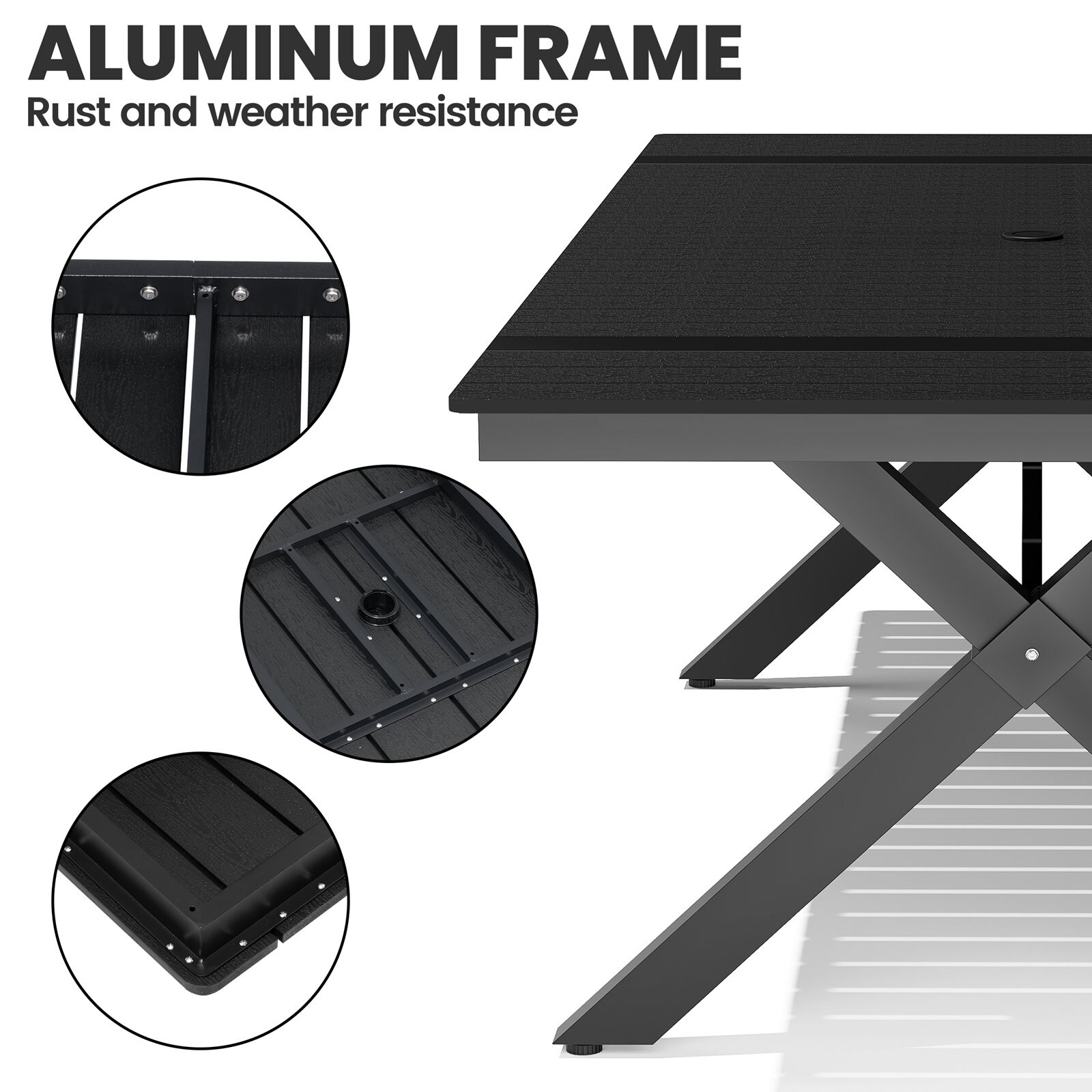 ALUMINUM FRAME
Rust and weather resistance